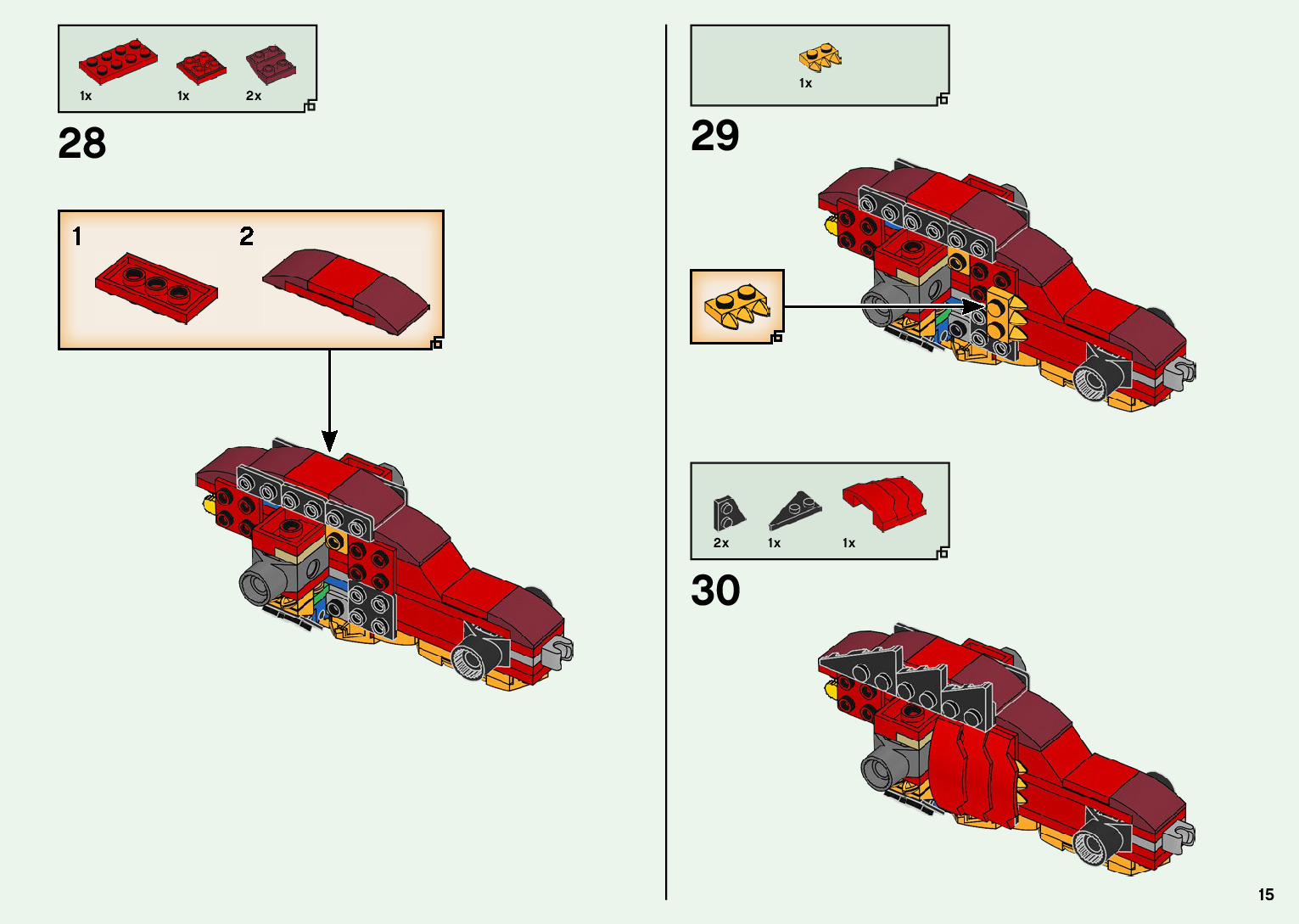 1x 1x 2x

28

1

2

1x

29

2x 1x 1x

30

15