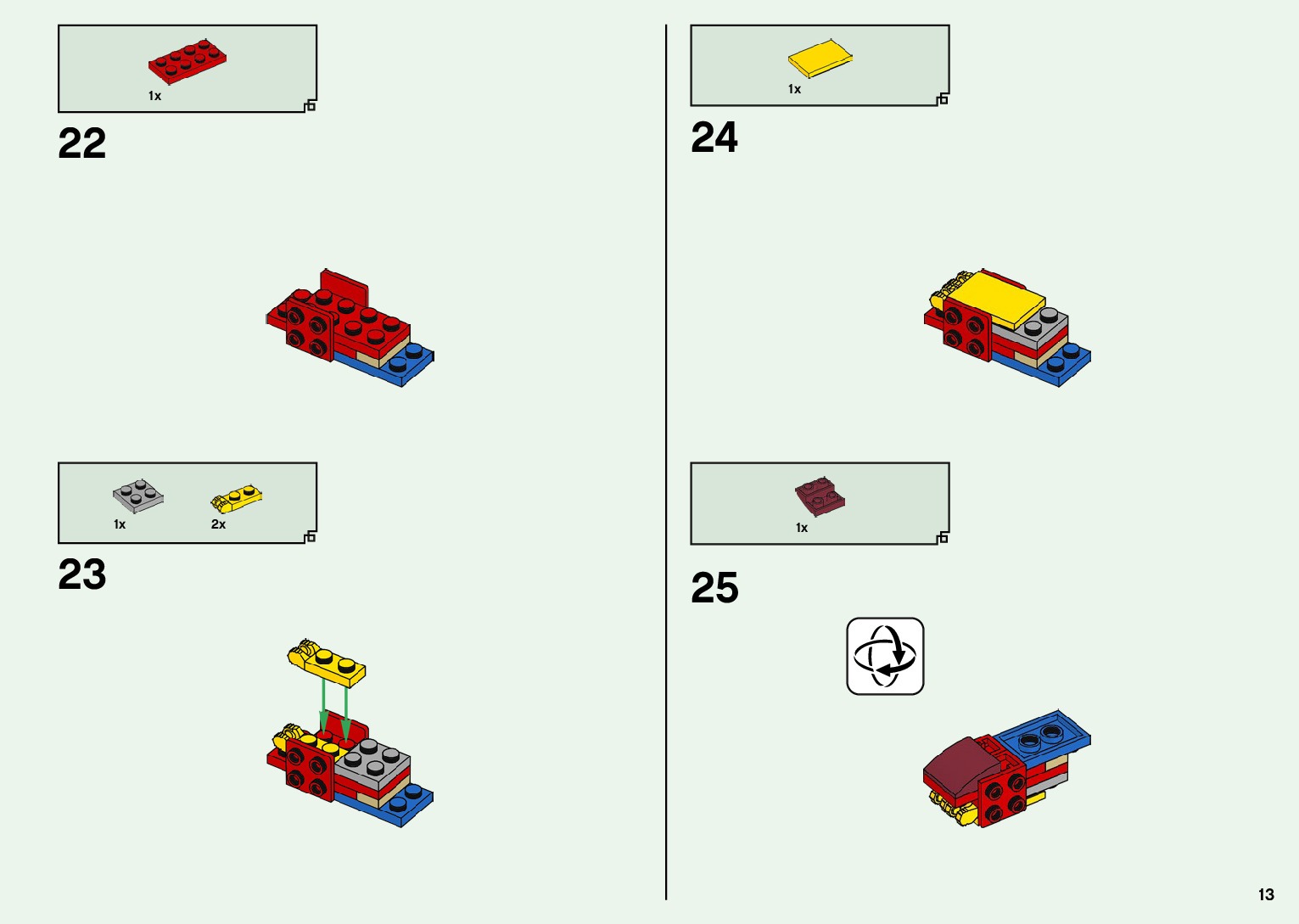 1x

22

1x 2x

23

1x

24

1x

25

13