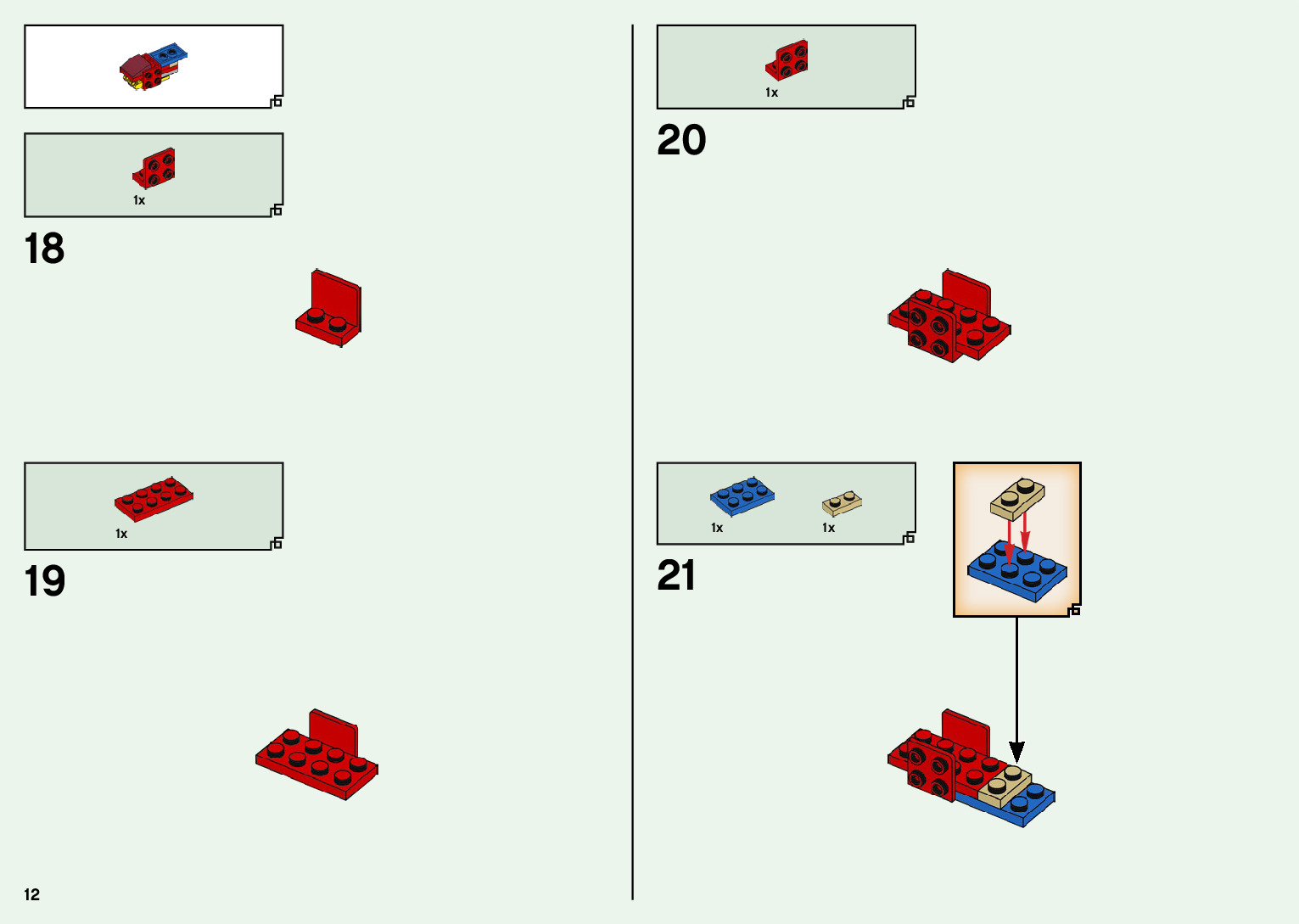 1x

18

1x

19

12

1x

20

1x

1x

21