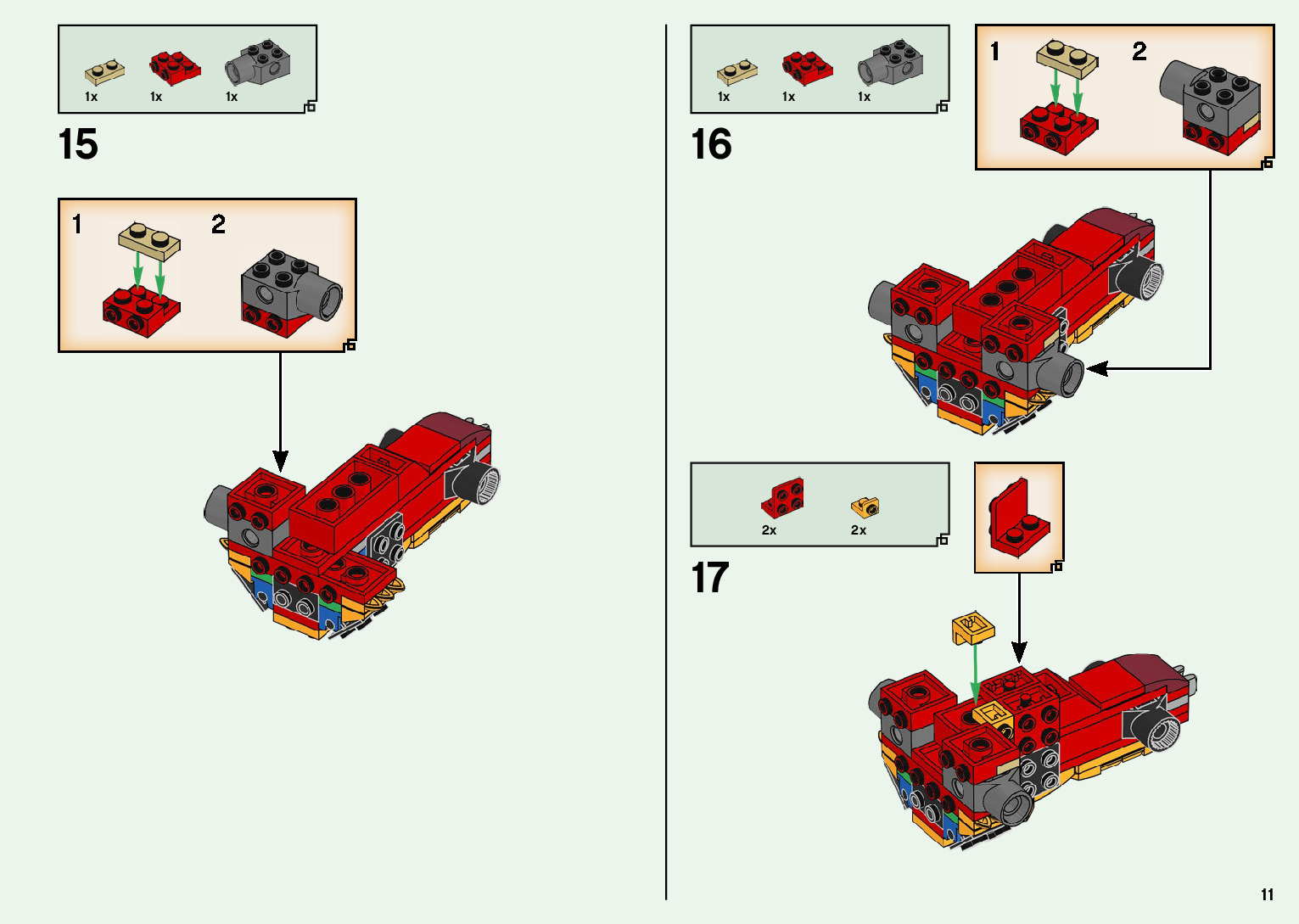 1x 1x 1x

15

1 2

1x 1x 1x

16

1 2

2x 2x

17

11