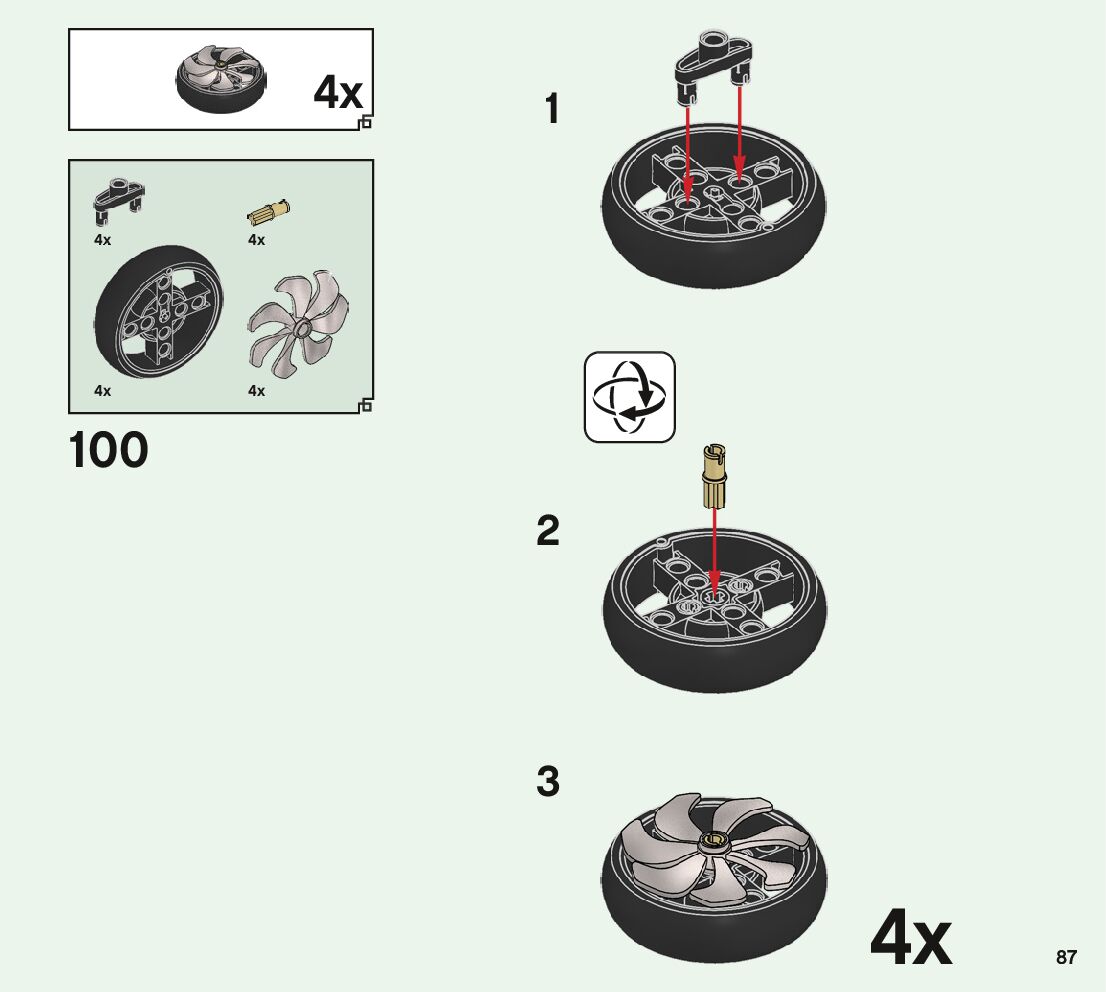 4x

4x
4x
4x
4x

100

1

2

3

4x

87