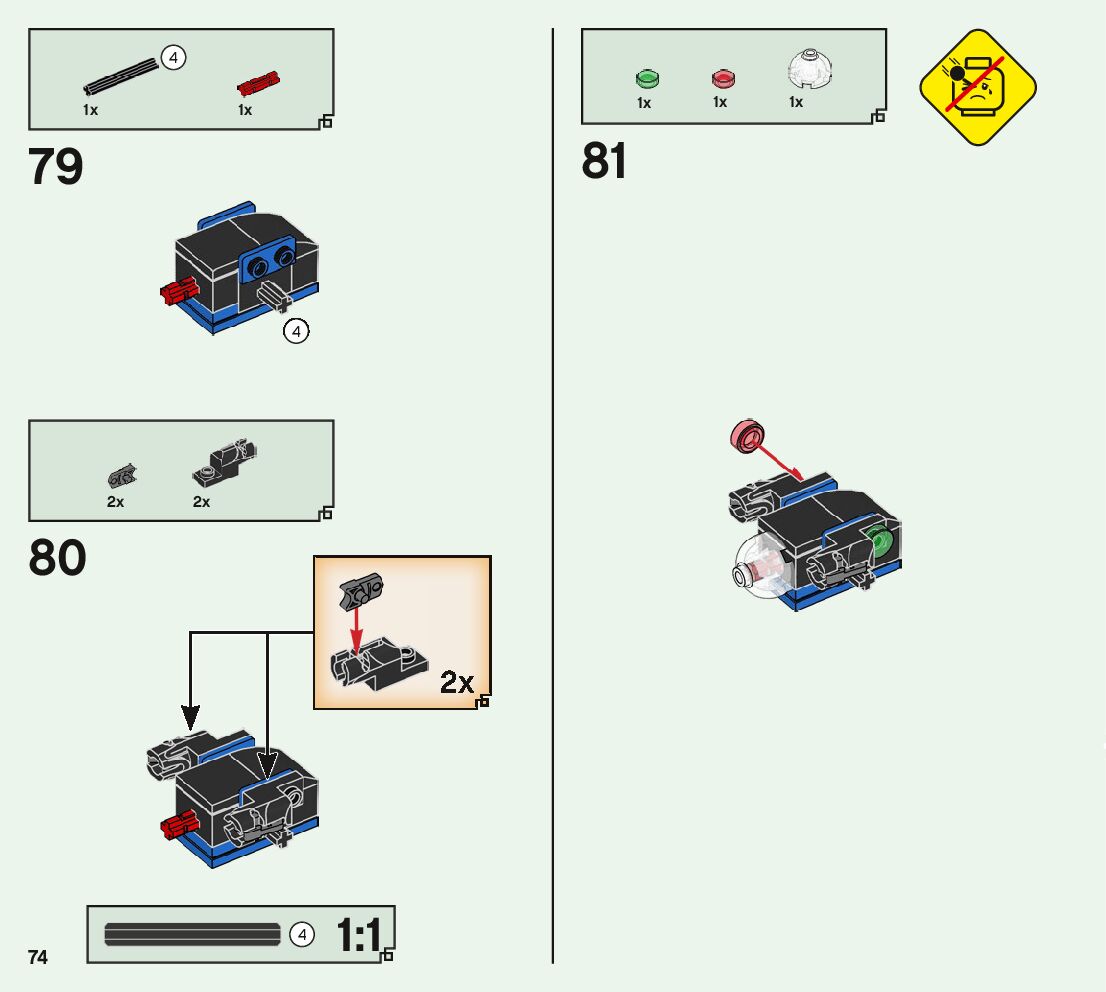 4
1x
1x

79

4

2x
2x

80

2x

4 1:1

74

1x
1x
1x

81