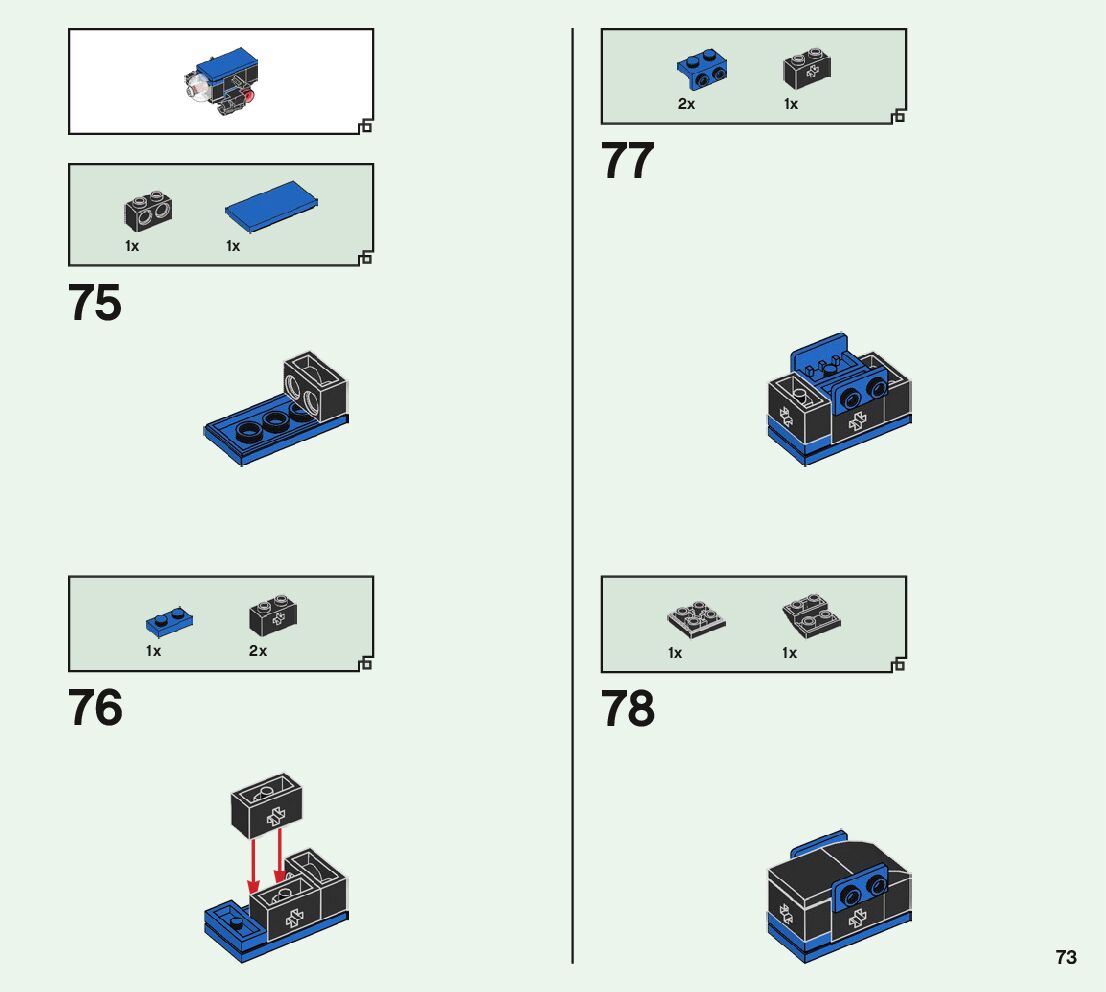 1x 1x

75

1x 2x

76

2x 1x

77

1x 1x

78

73