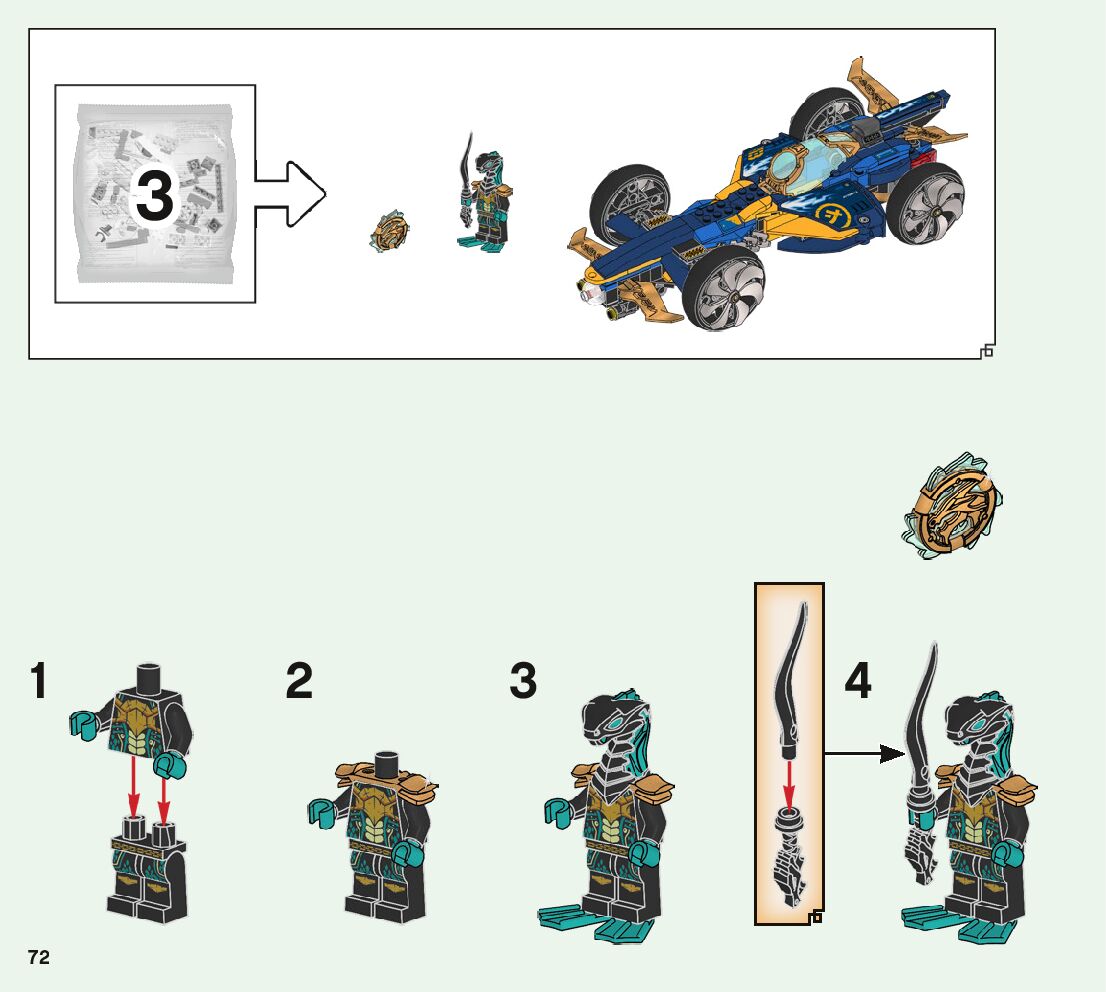 3

1

2

3

4

72