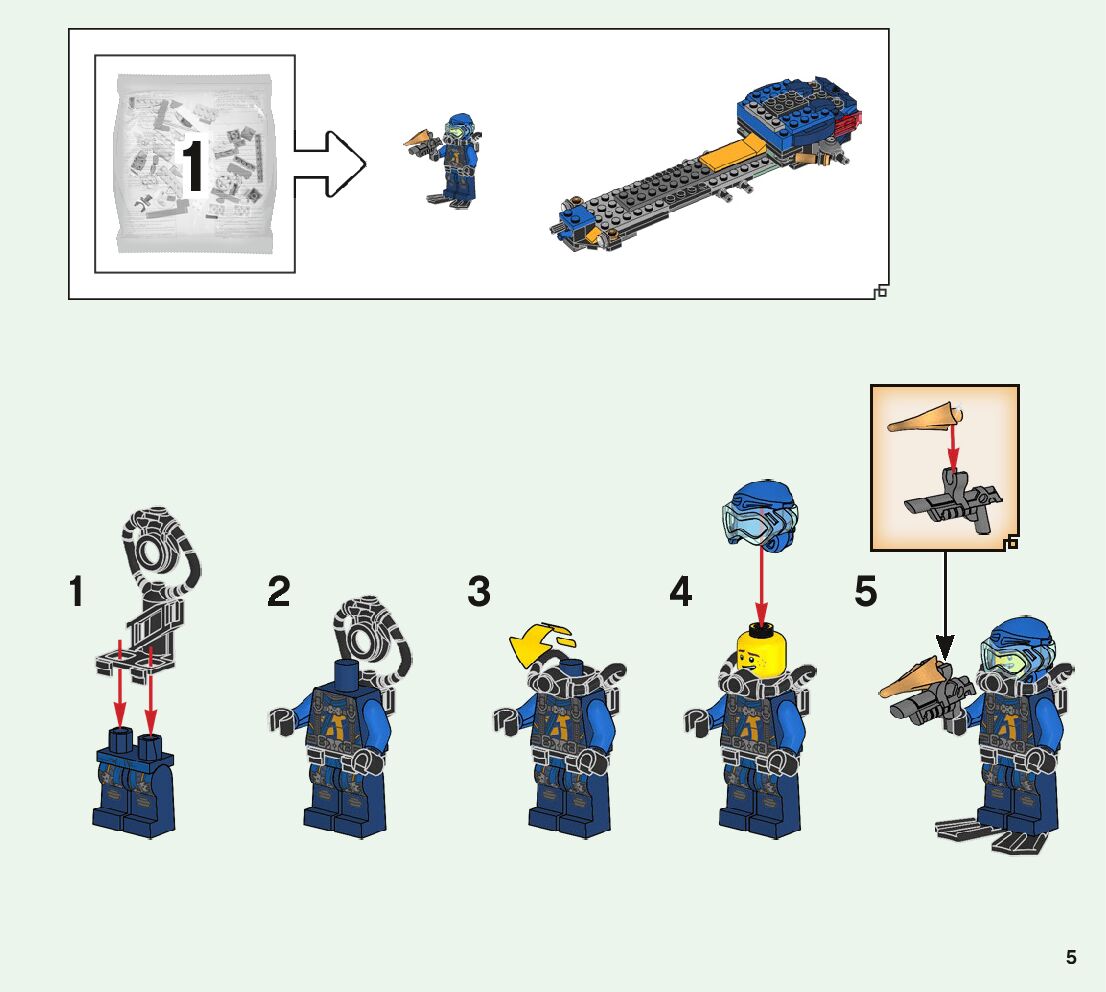 1

1

2

3

4

5

5