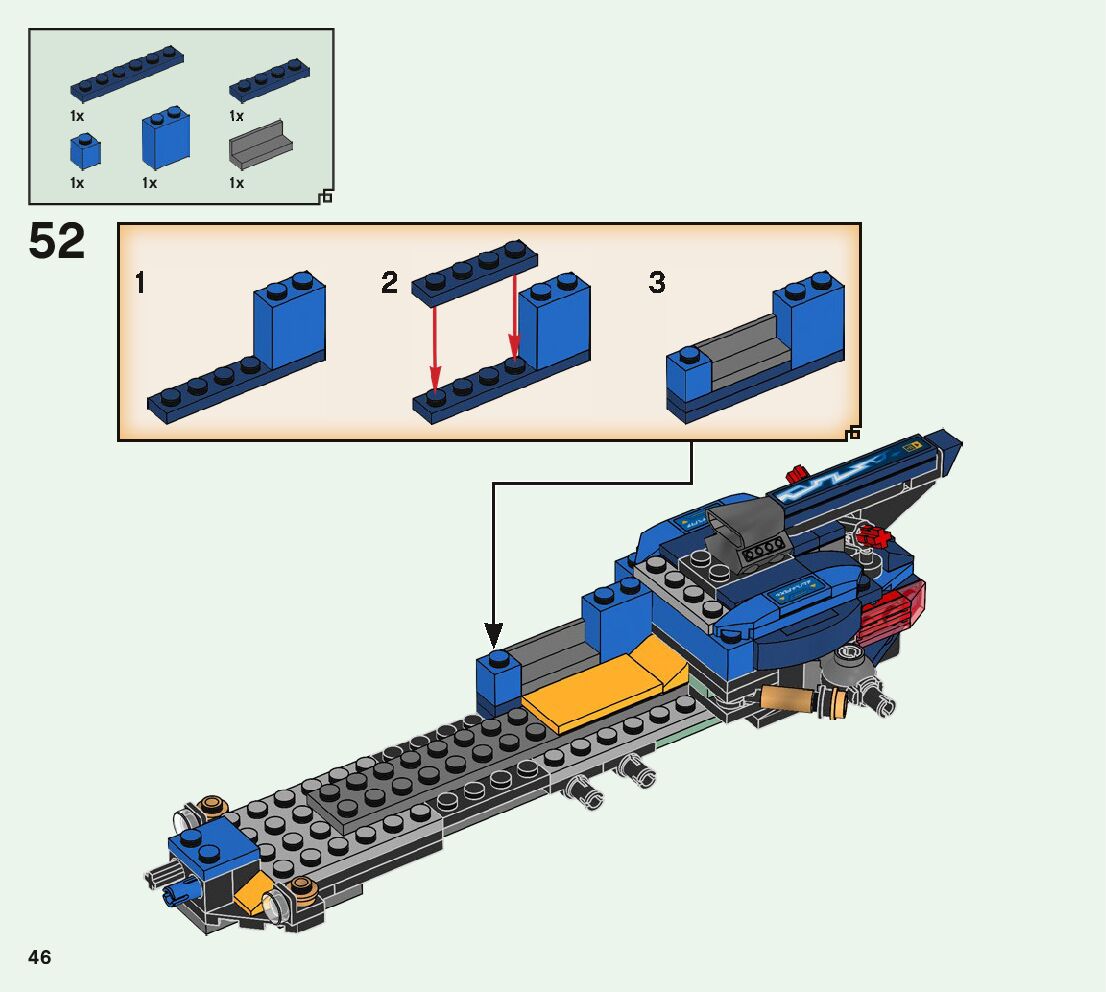 1x

1x

1x

1x

1x

52

1

2

3

46