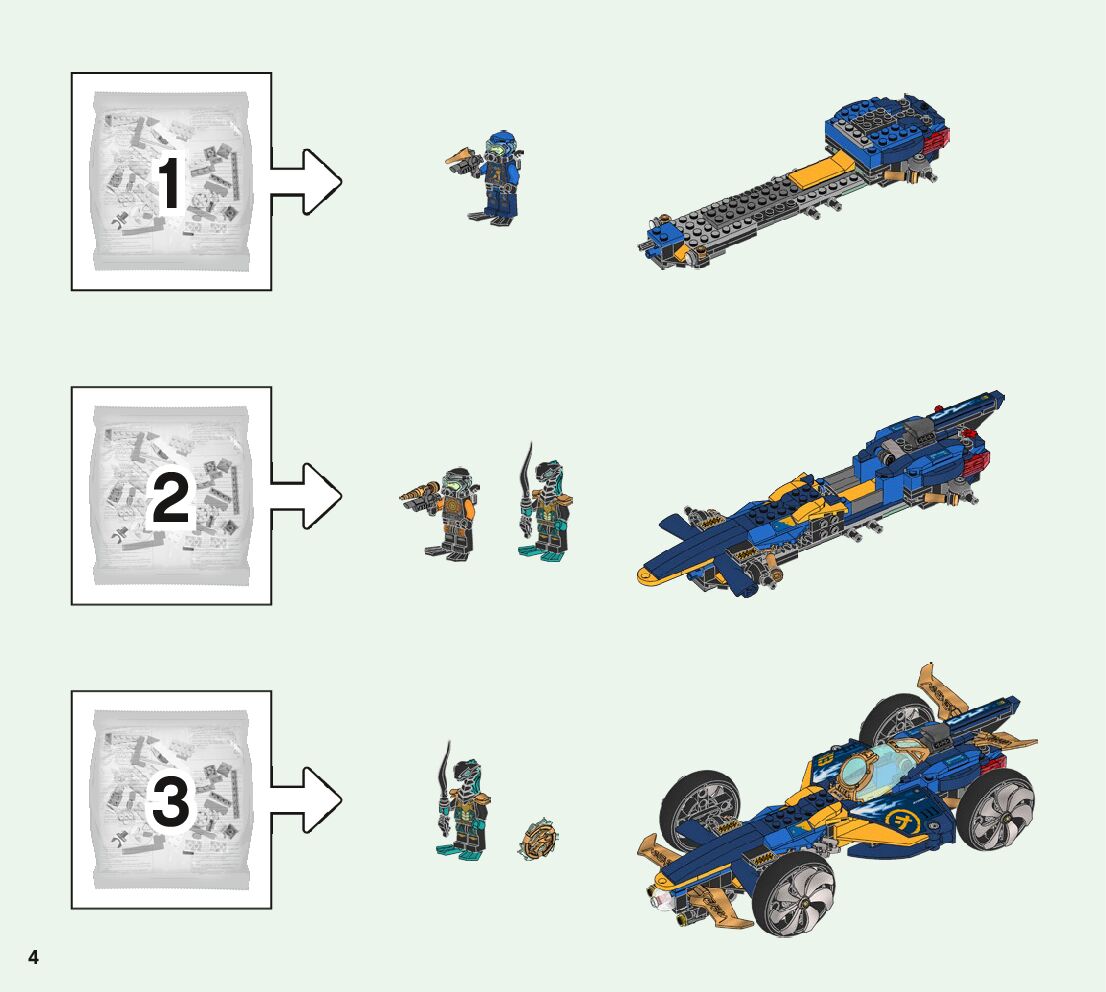 1

2

3

4