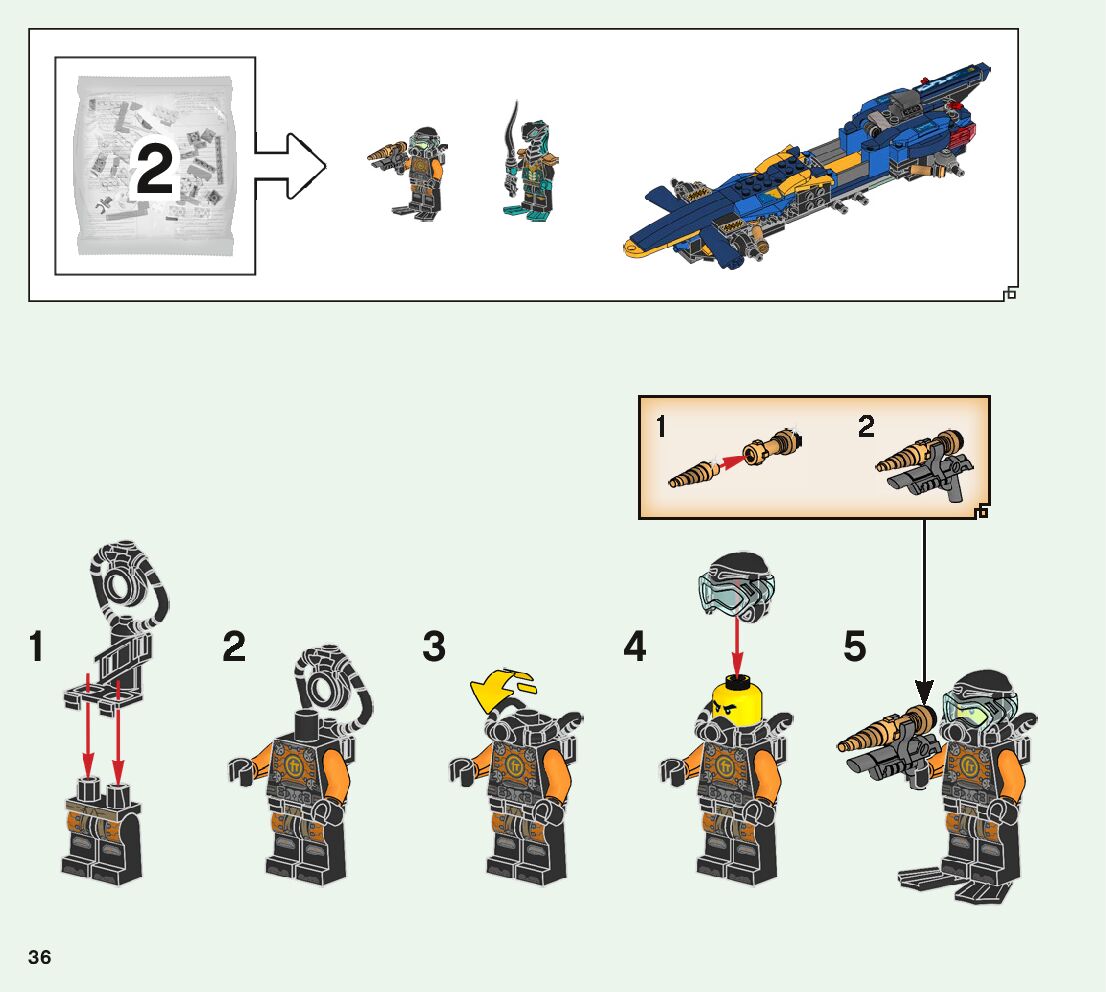 2

1 2

1

2

3

4

5

36