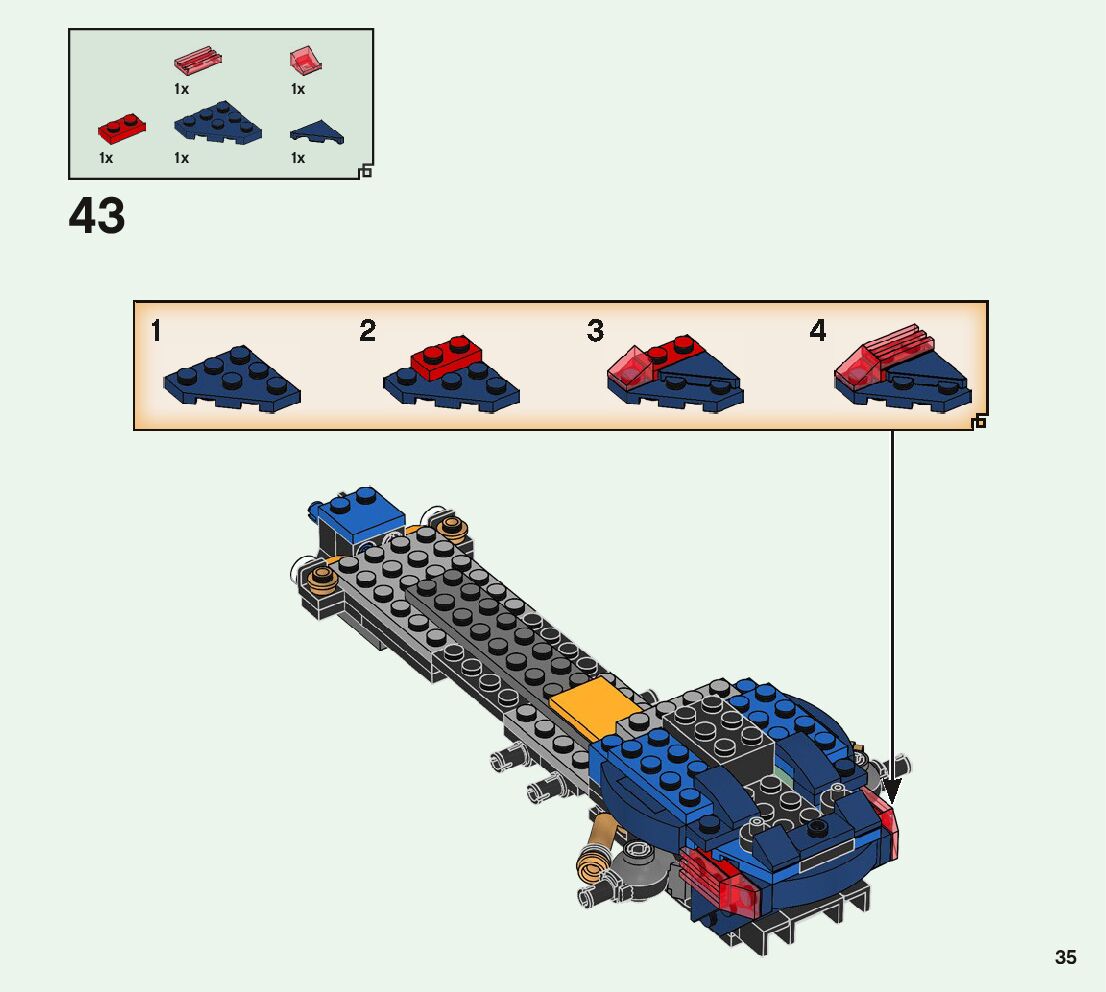 1x 1x
1x 1x 1x

43

1 2 3 4

35