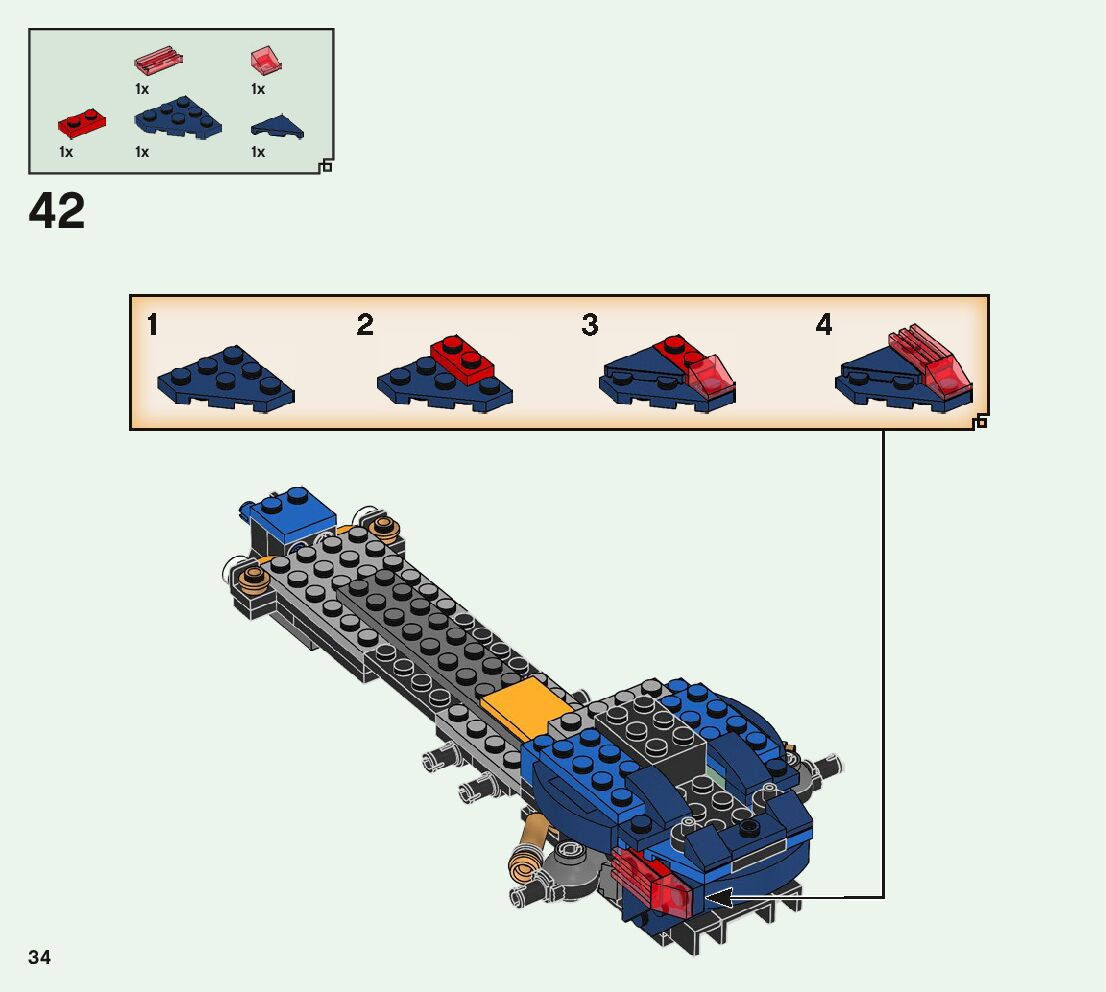 1x 1x
1x 1x 1x

42

1 2 3 4

34