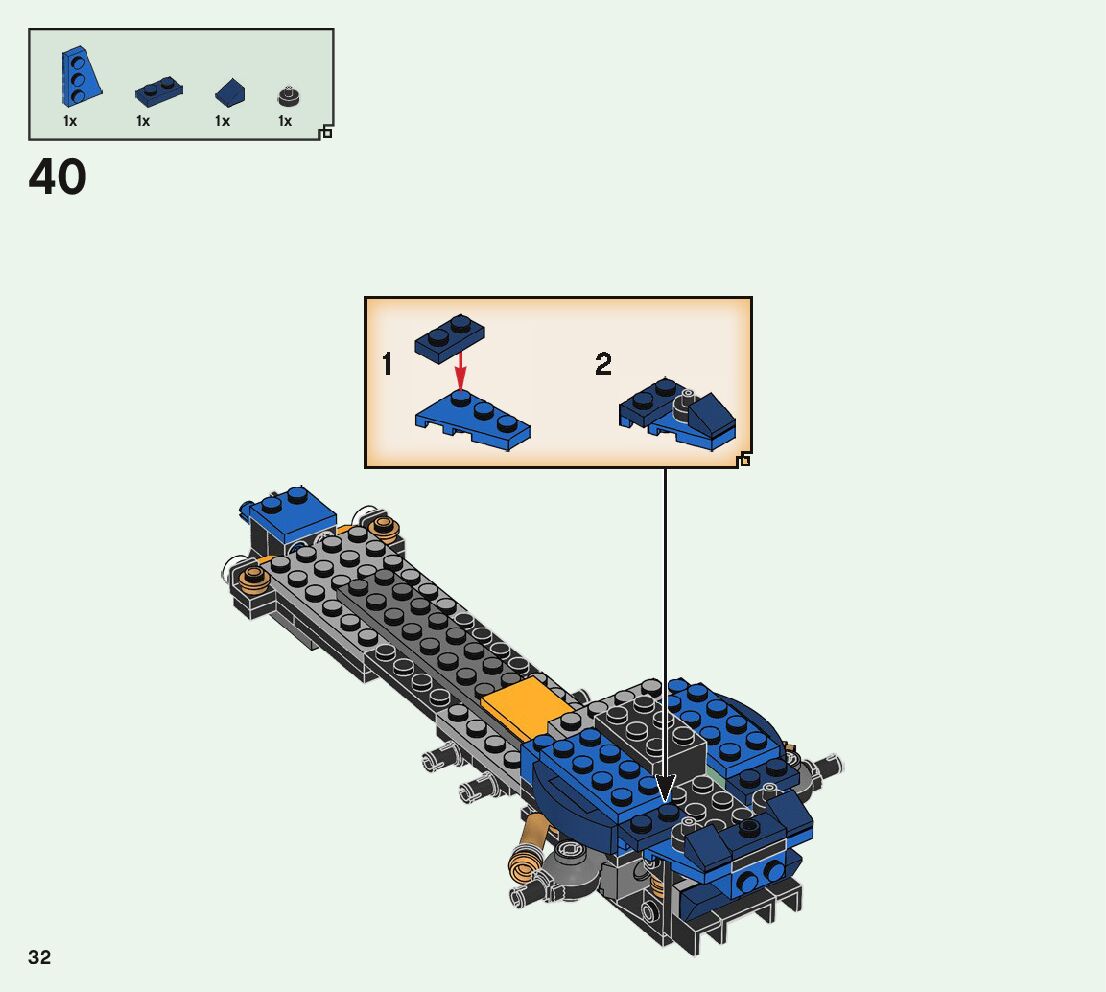 1x 1x 1x 1x

40

1

2

32