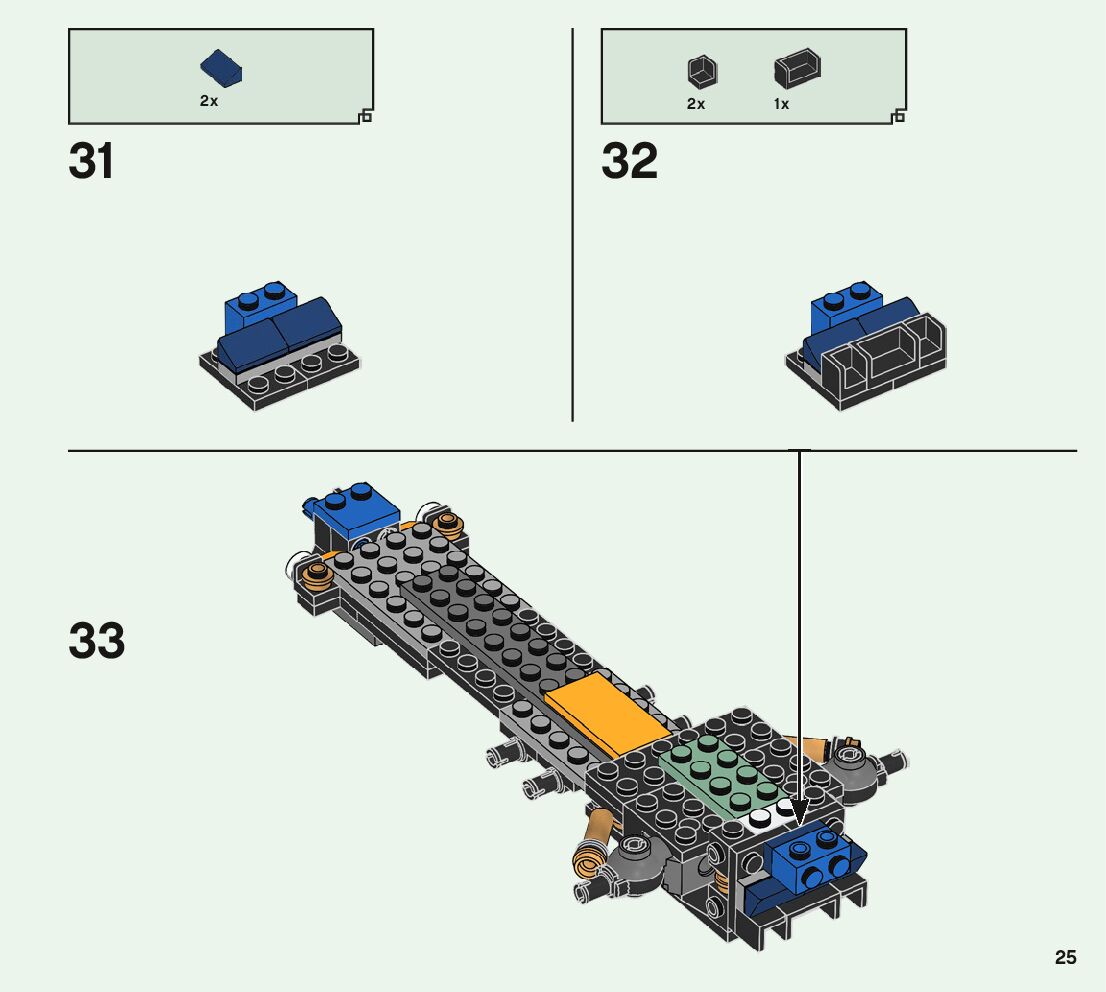 2x

31

2x 1x

32

33

25