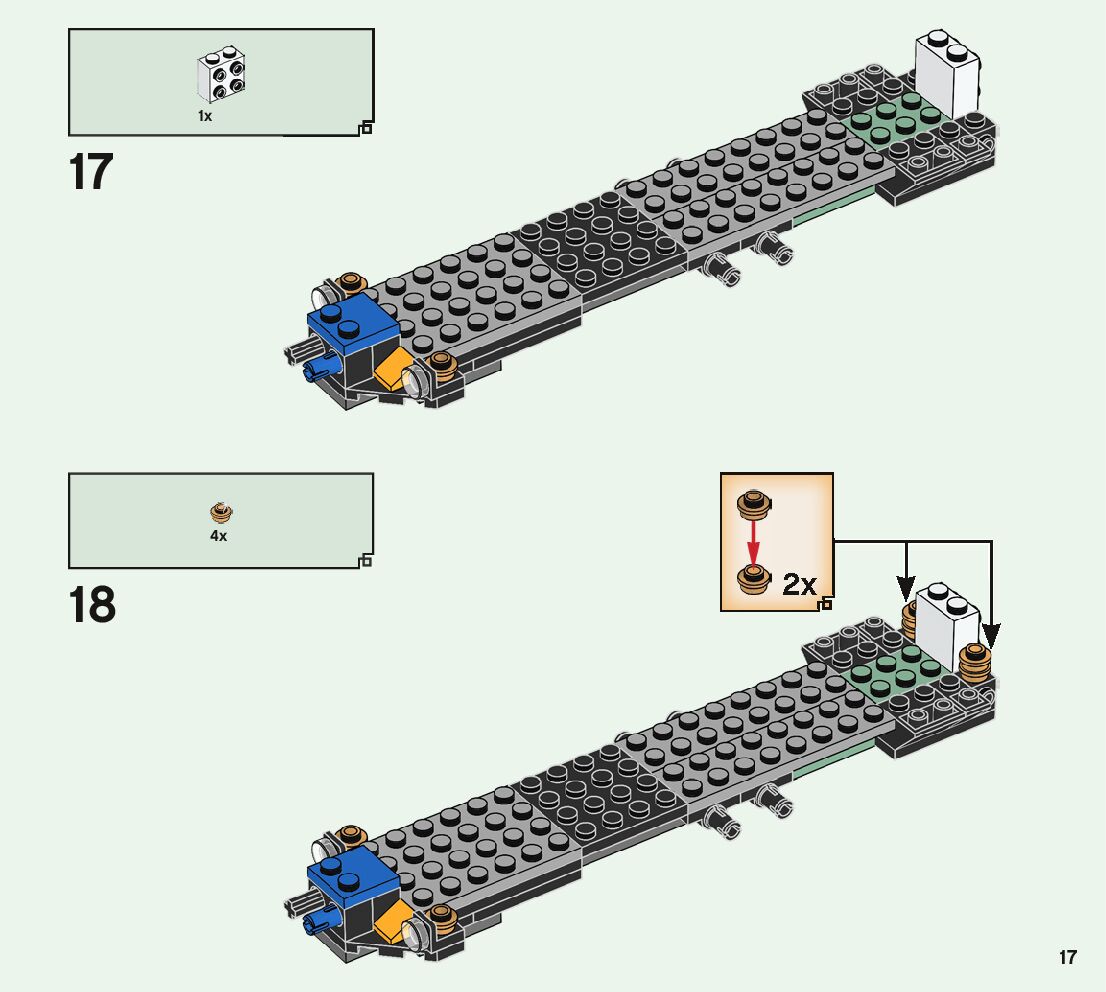 1x

17

4x

18

2x

17