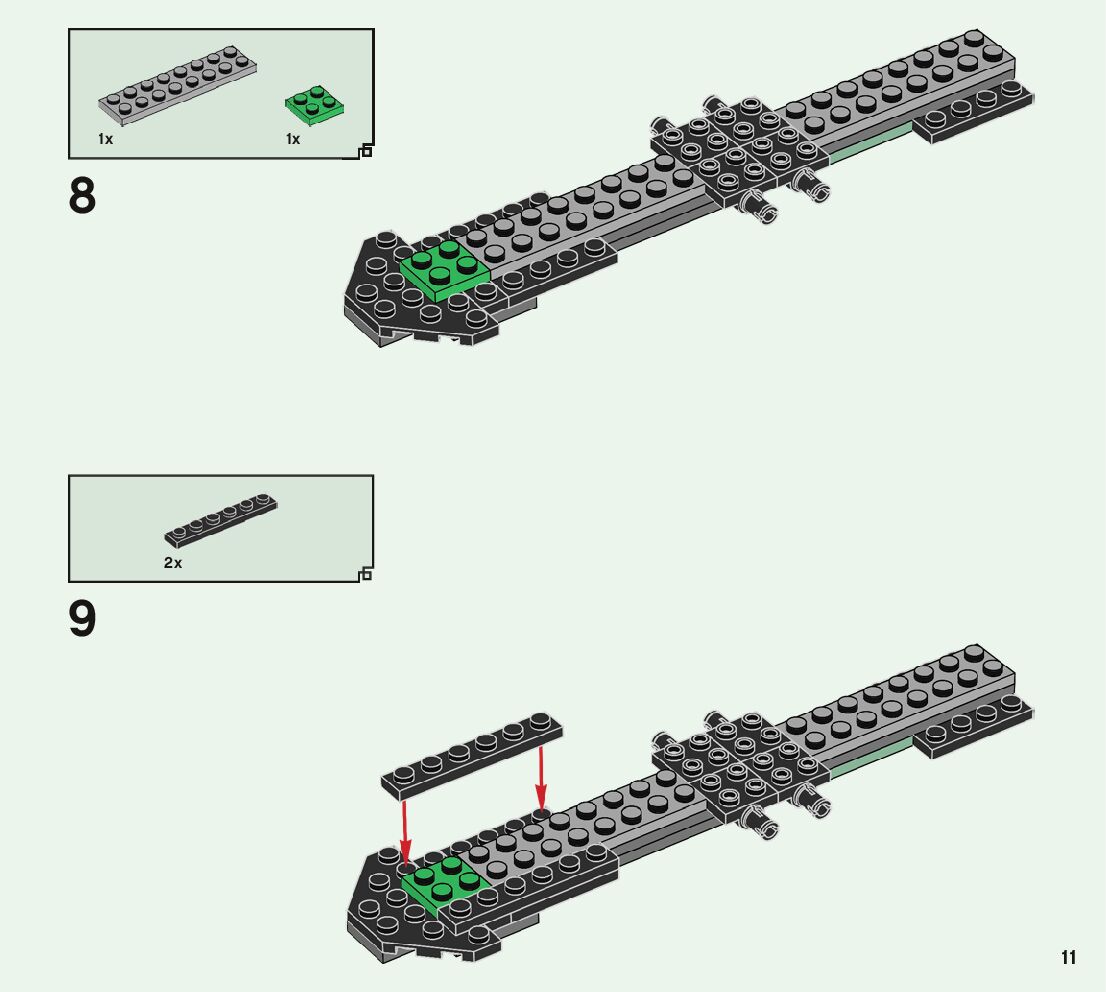 1x

1x

8

2x

9

11