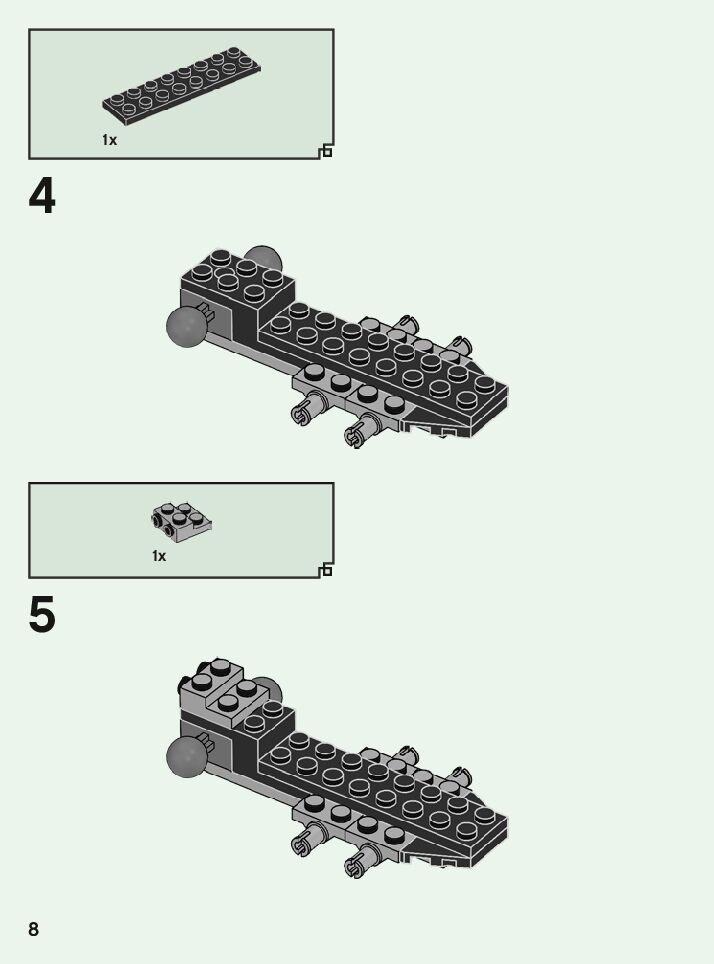 1x

4

1x

5

8