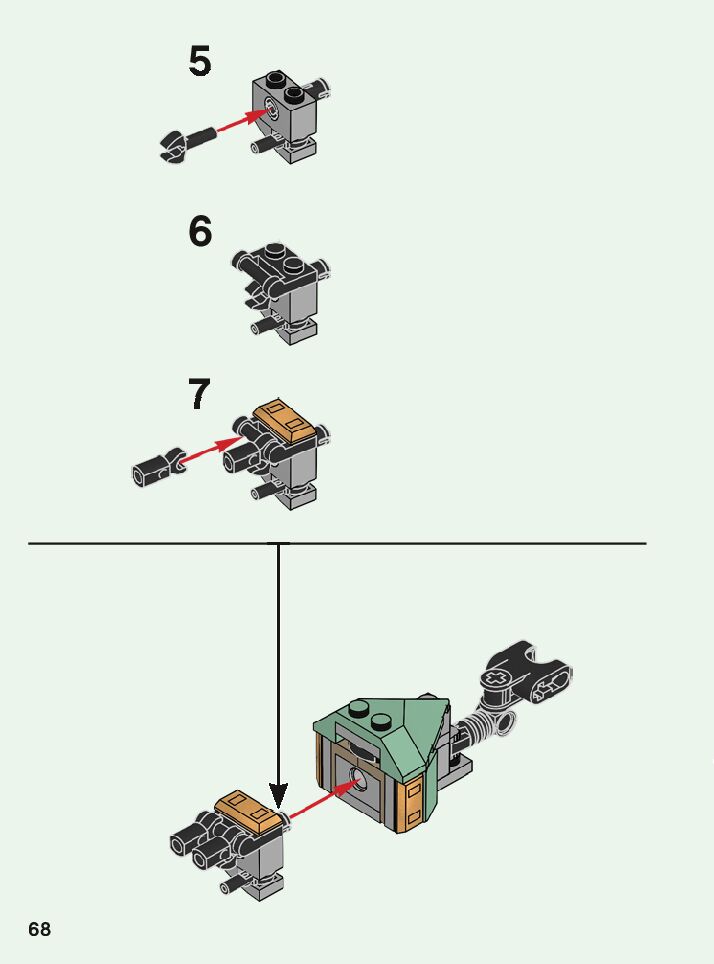 5

6

7

68