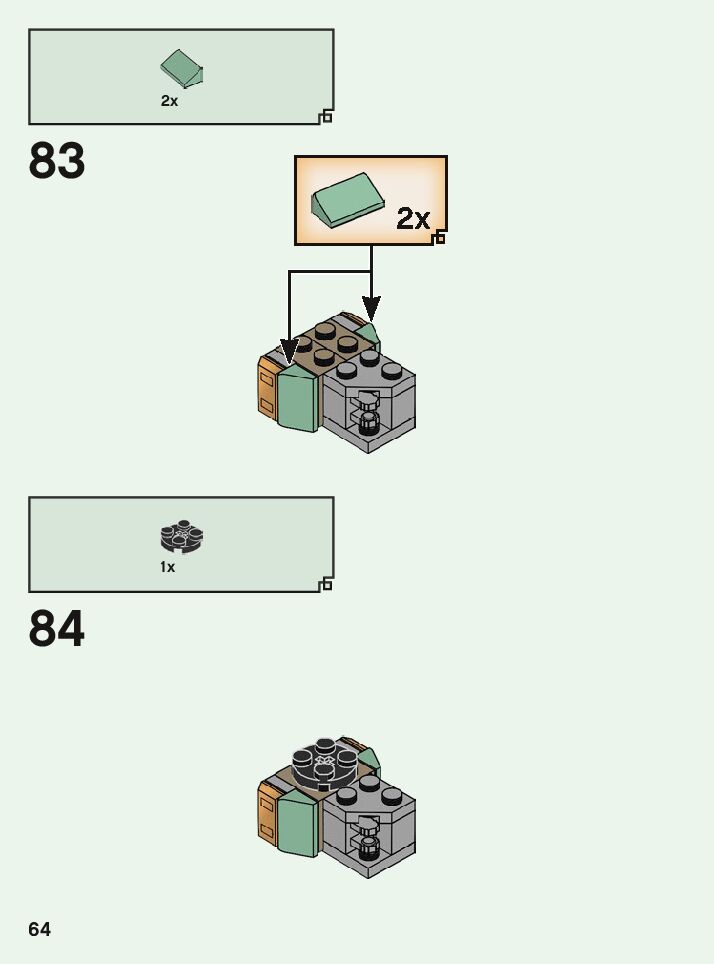 2x

83

2x

1x

84

64