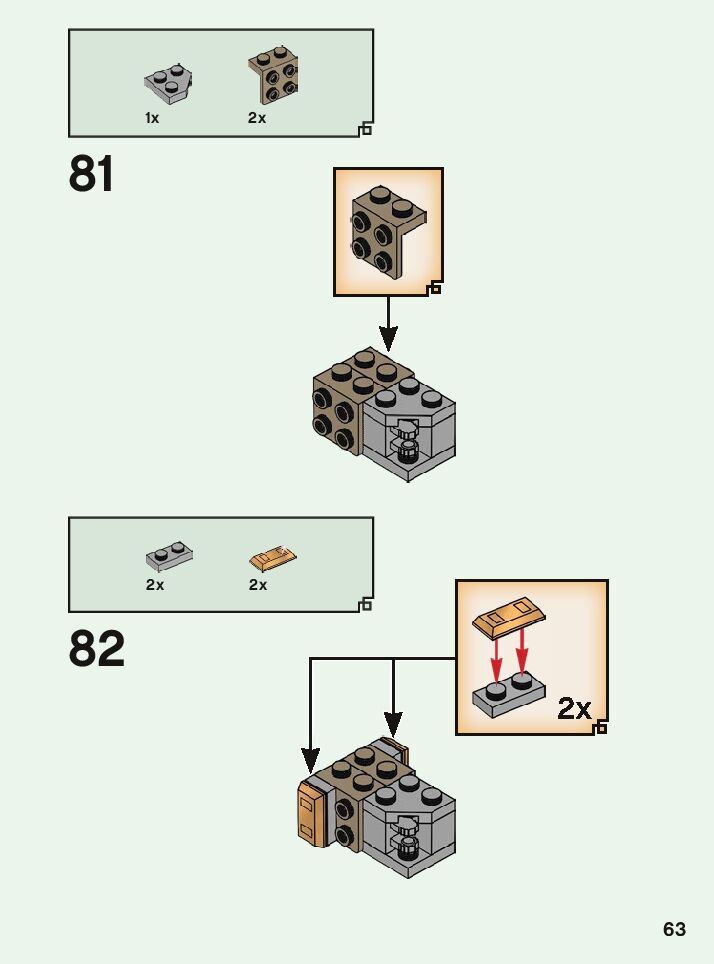 1x
2x

81

2x
2x

82

2x

63