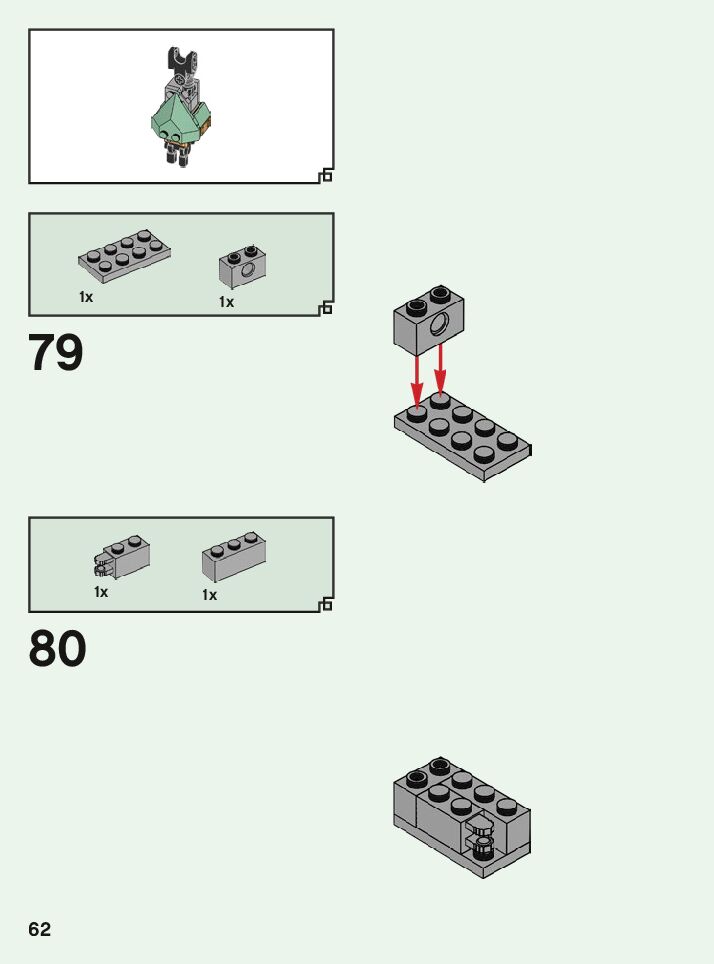 1x

1x

79

1x

1x

80

62