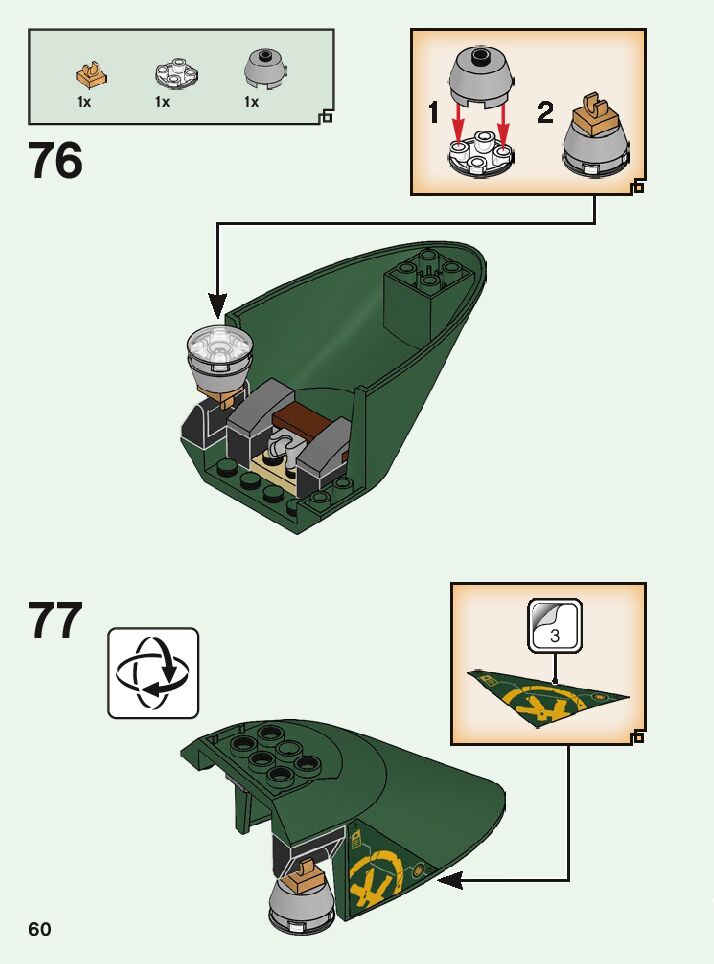 1x 1x 1x

76

1

2

77

3

60