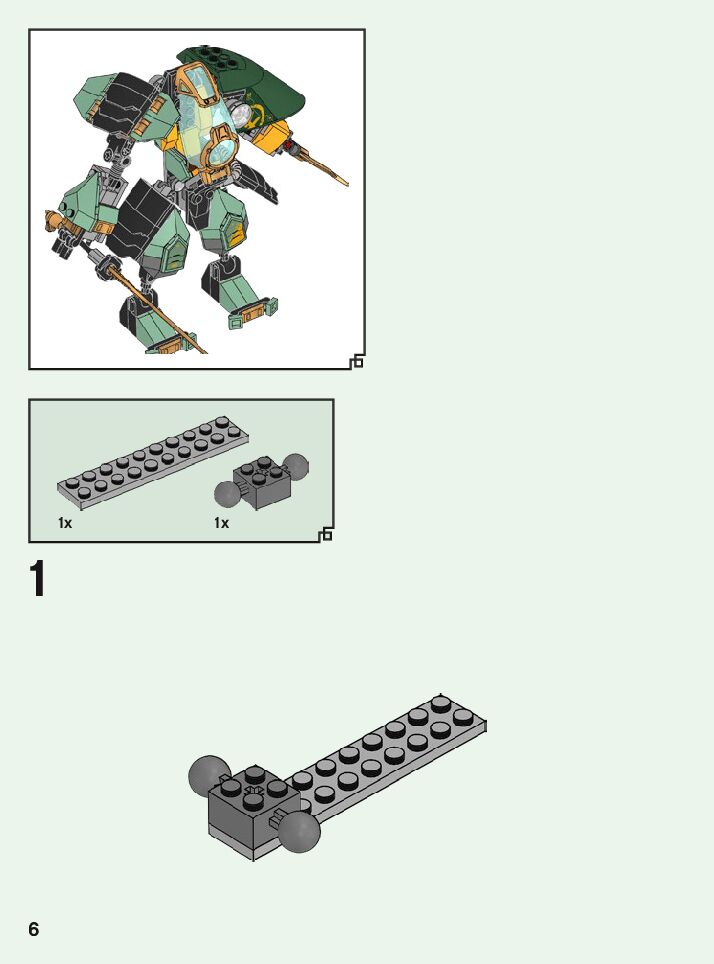 1x
1x

1

6