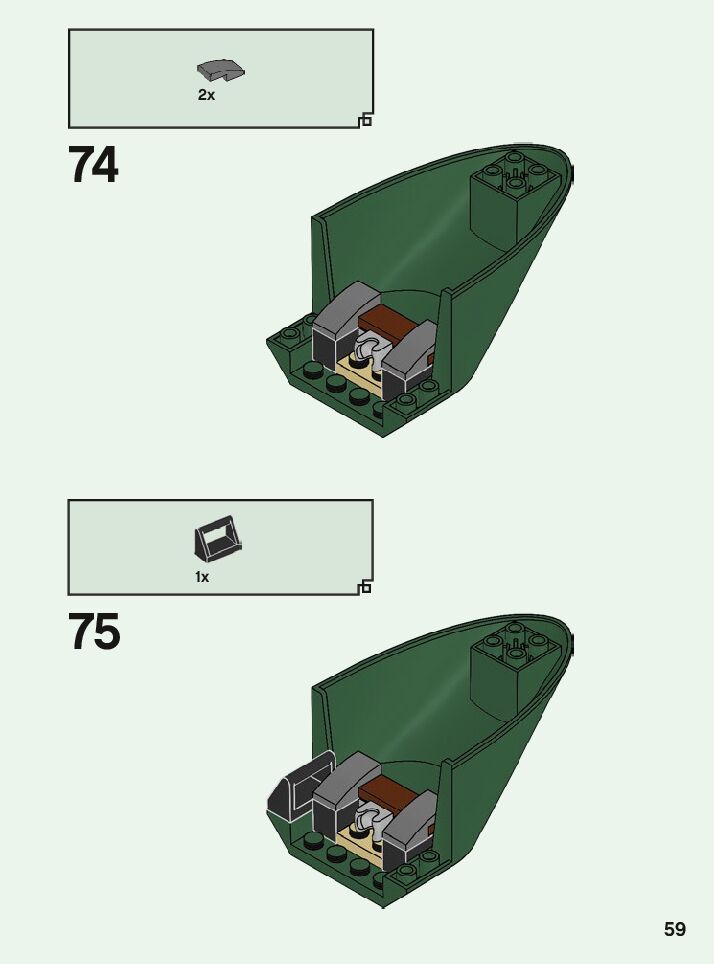 2x

74

1x

75

59