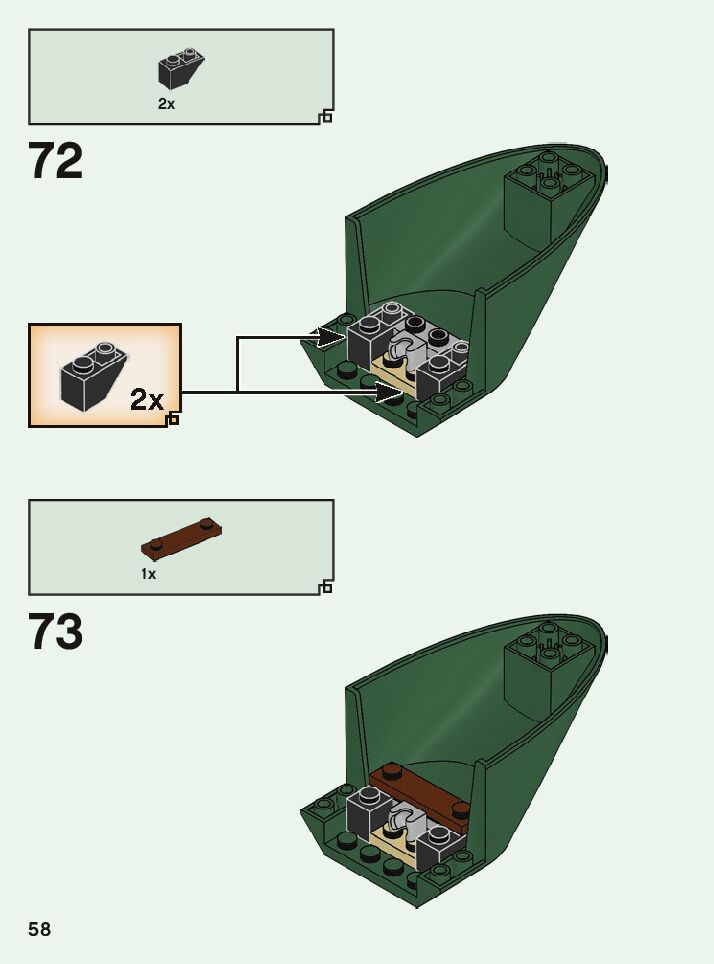 2x

72

2x

1x

73

58