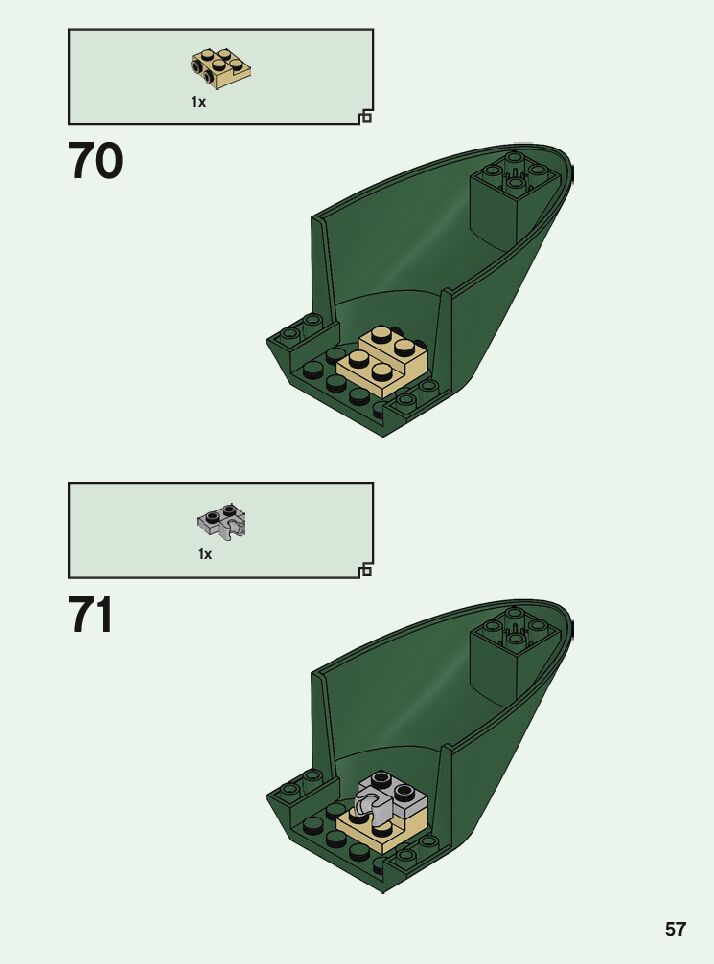 1x

70

1x

71

57