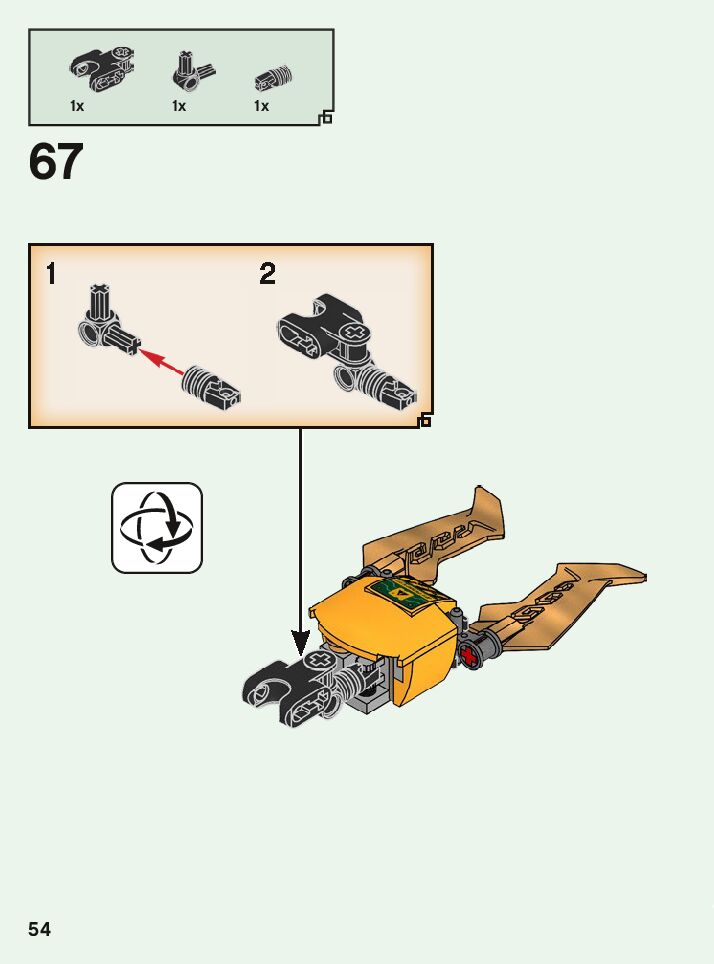 1x 1x 1x

67

1

2

54