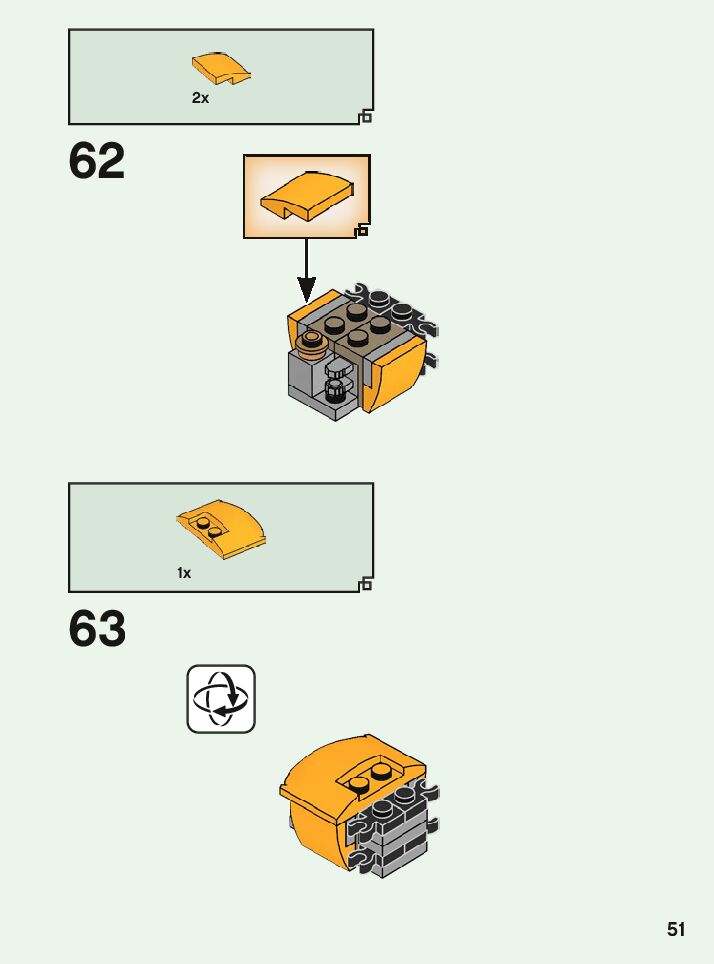 2x

62

1x

63

51