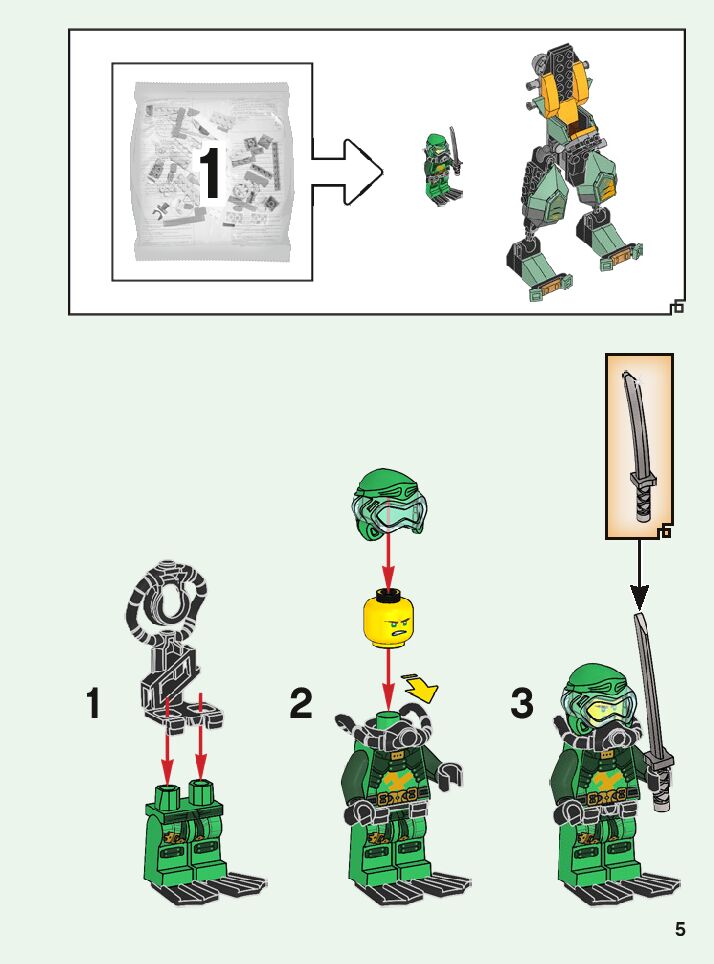 1

1

2

3

5