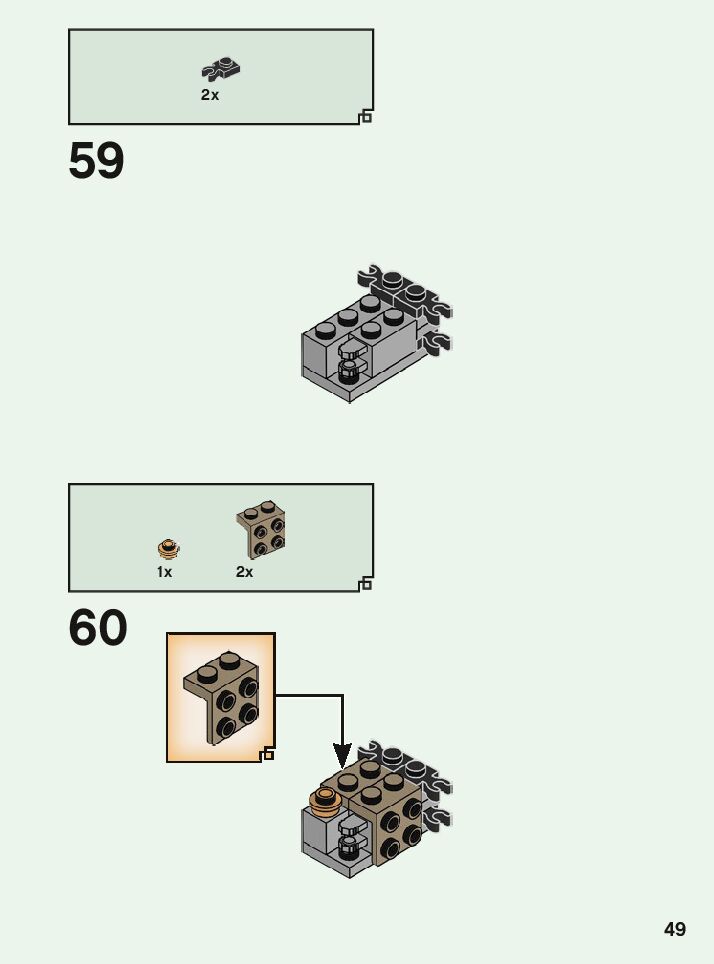 2x

59

1x 2x

60

49