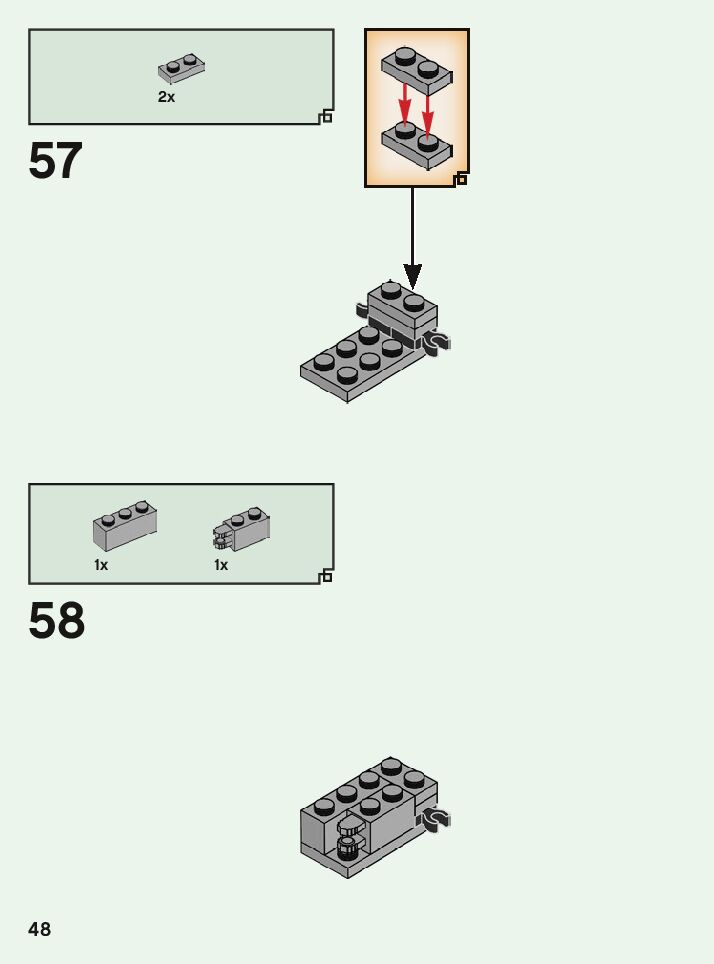 2x

57

1x

1x

58

48