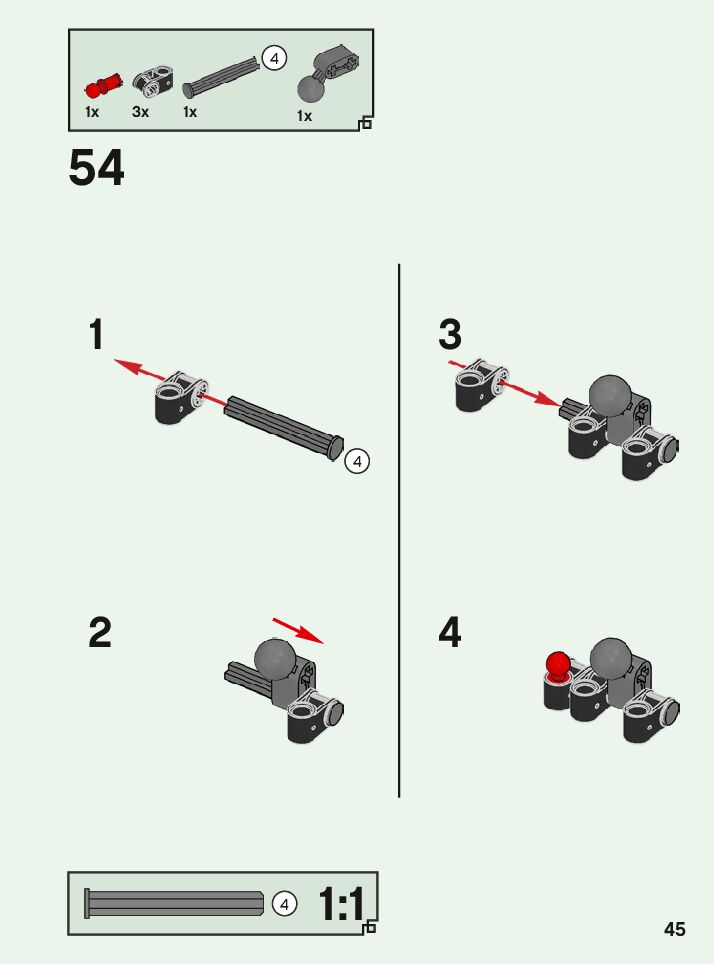 4
1x 3x 1x 1x

54

1

4

2

3

4

4 1:1

45