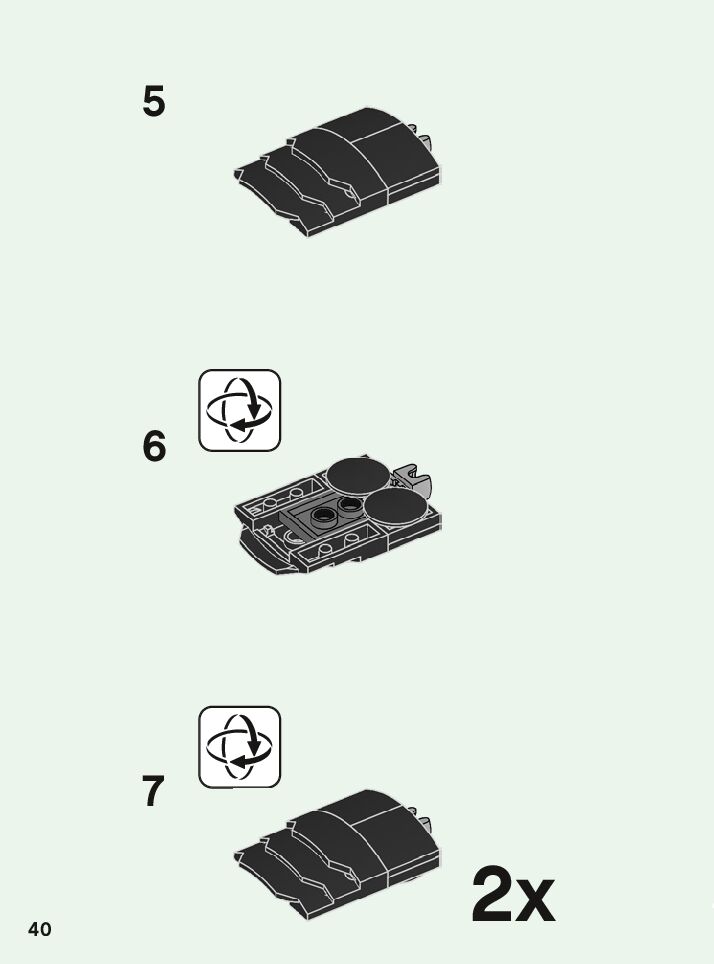 5

6

7

2x

40