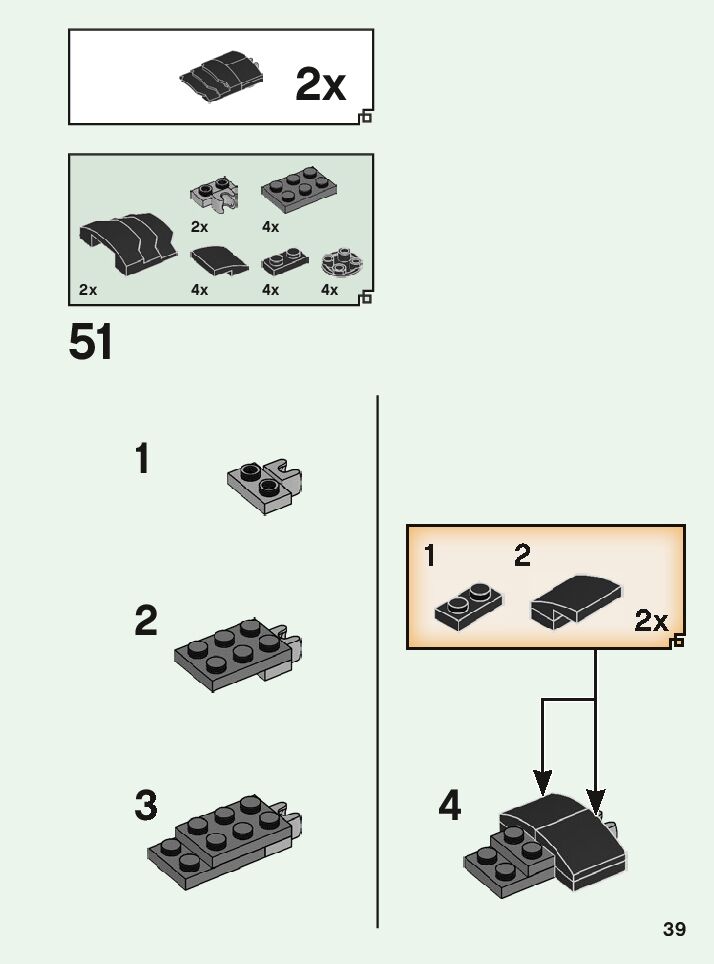 2x

2x
4x
2x
4x
4x
4x

51

1

2

3

1 2
2x

4

39