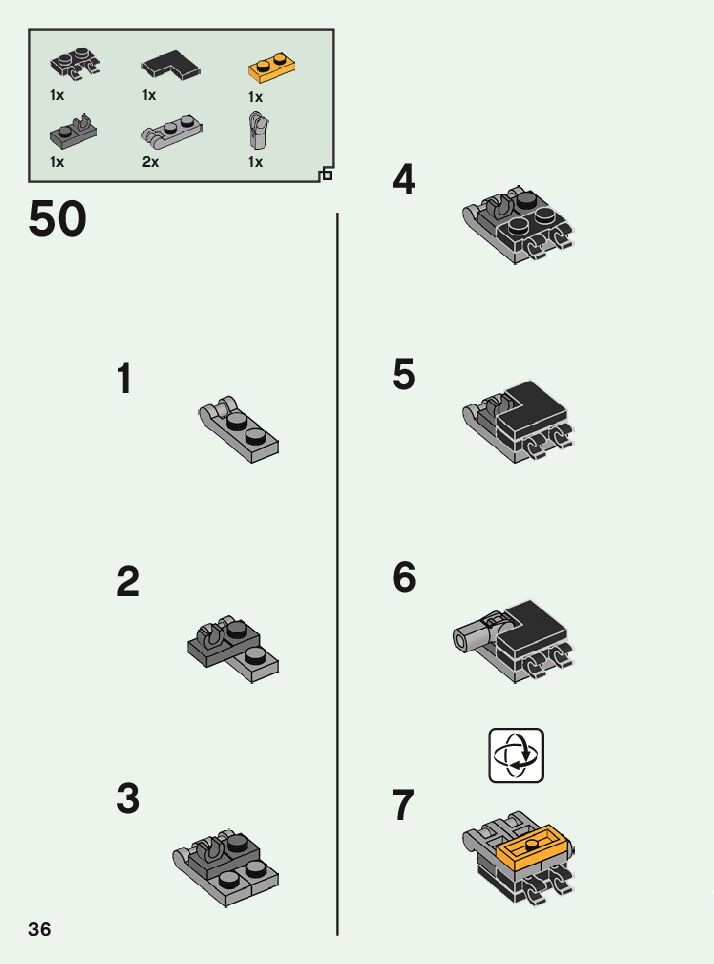 1x
1x
1x
1x
2x
1x

50

1

2

3

4

5

6

7

36