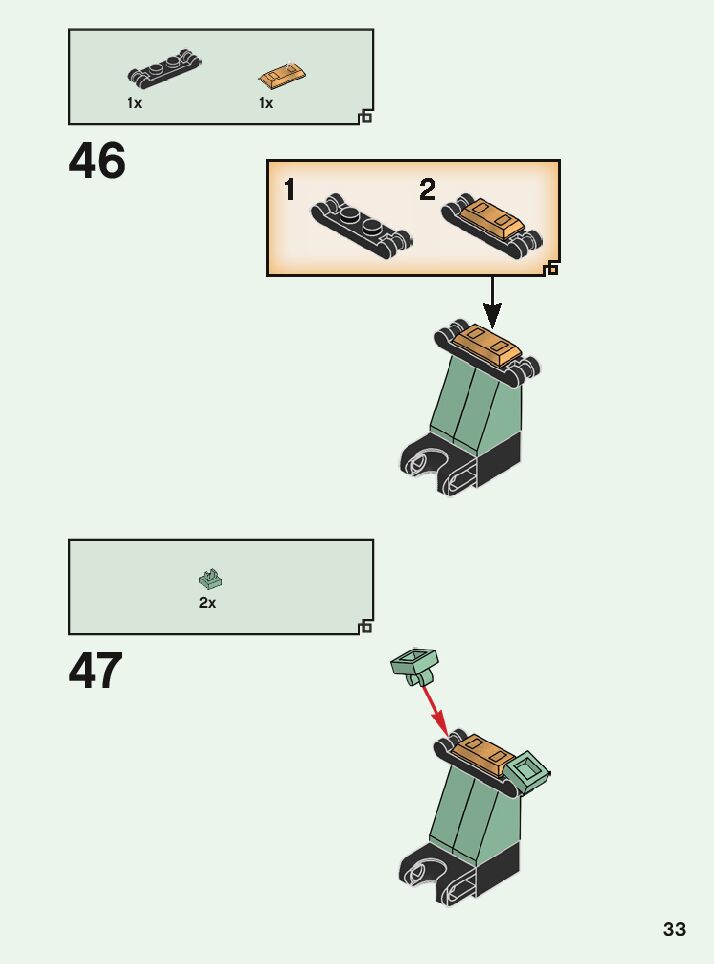 1x 1x

46

1 2

2x

47

33