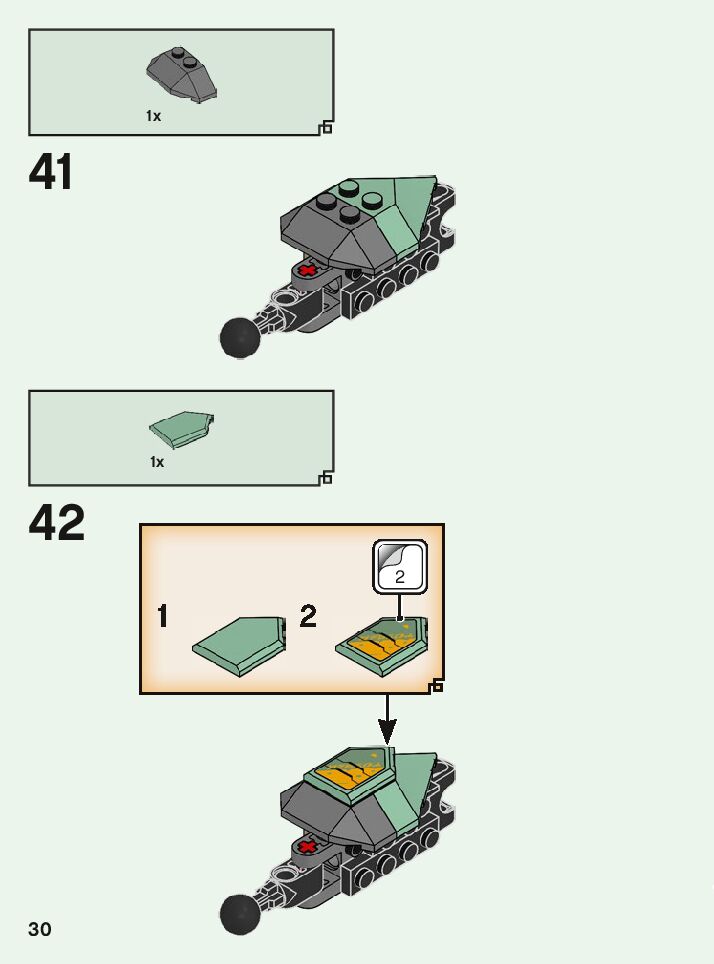 1x

41

1x

42

1

2

2

30