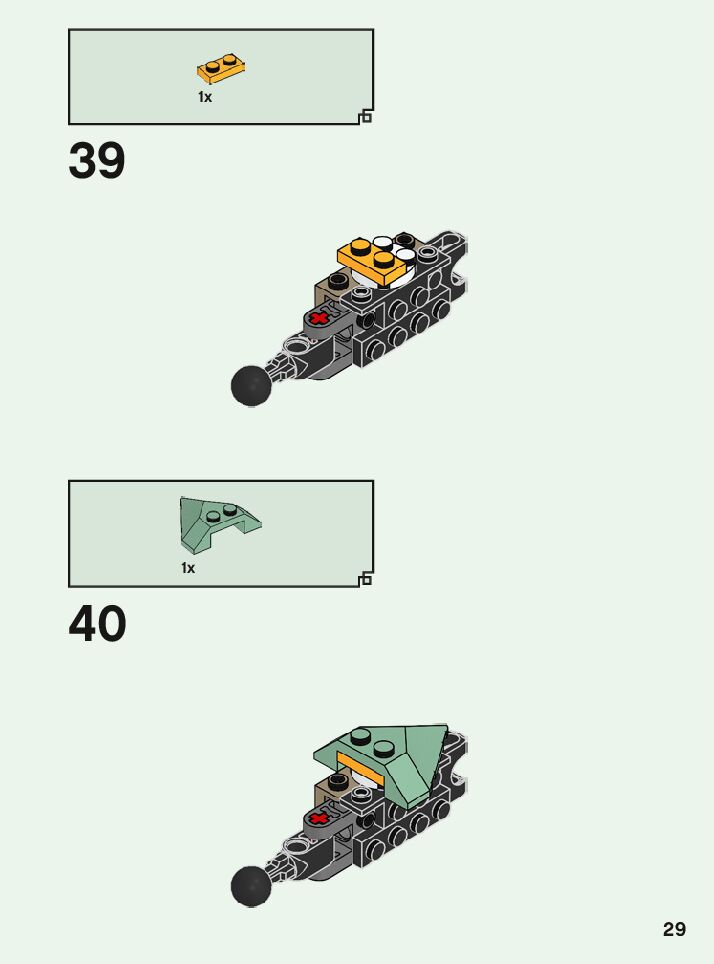 1x

39

1x

40

29