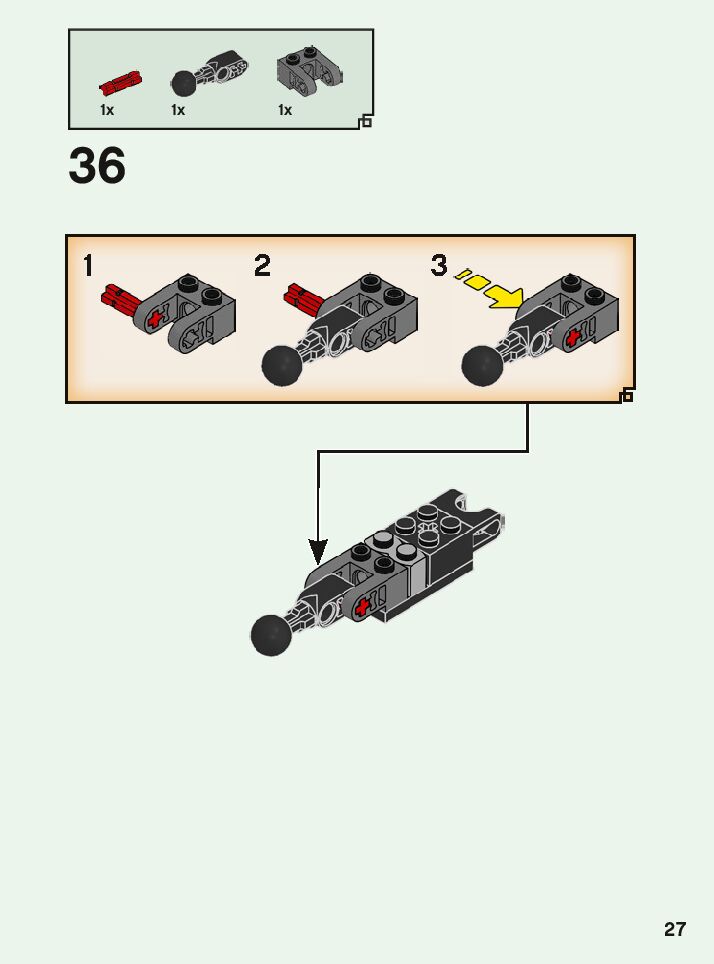 1x 1x 1x

36

1 2 3

27