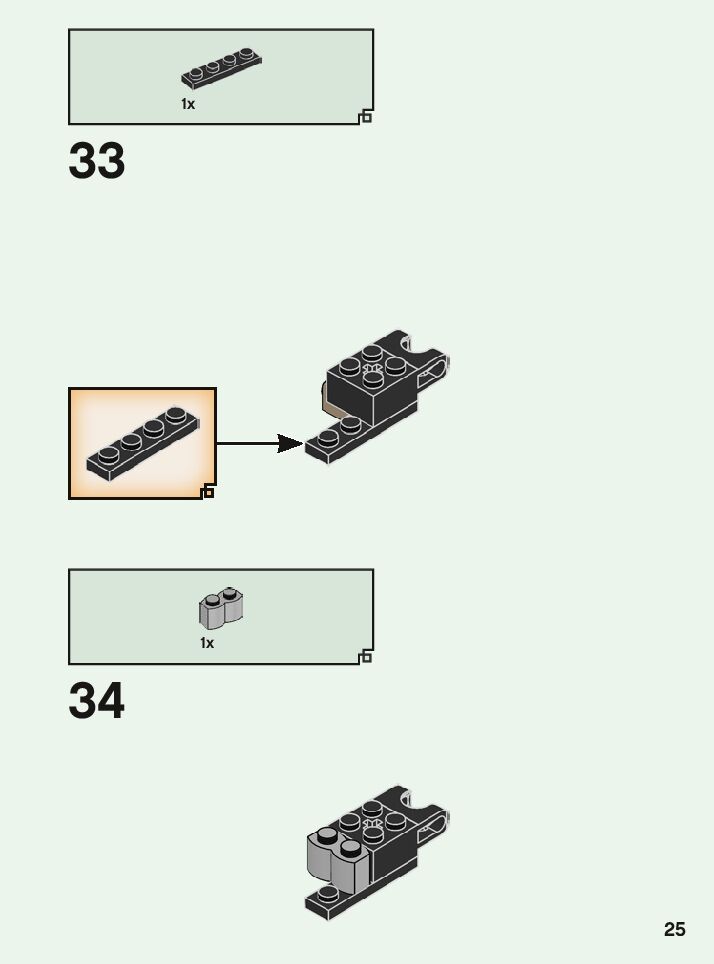 1x

33

1x

34

25