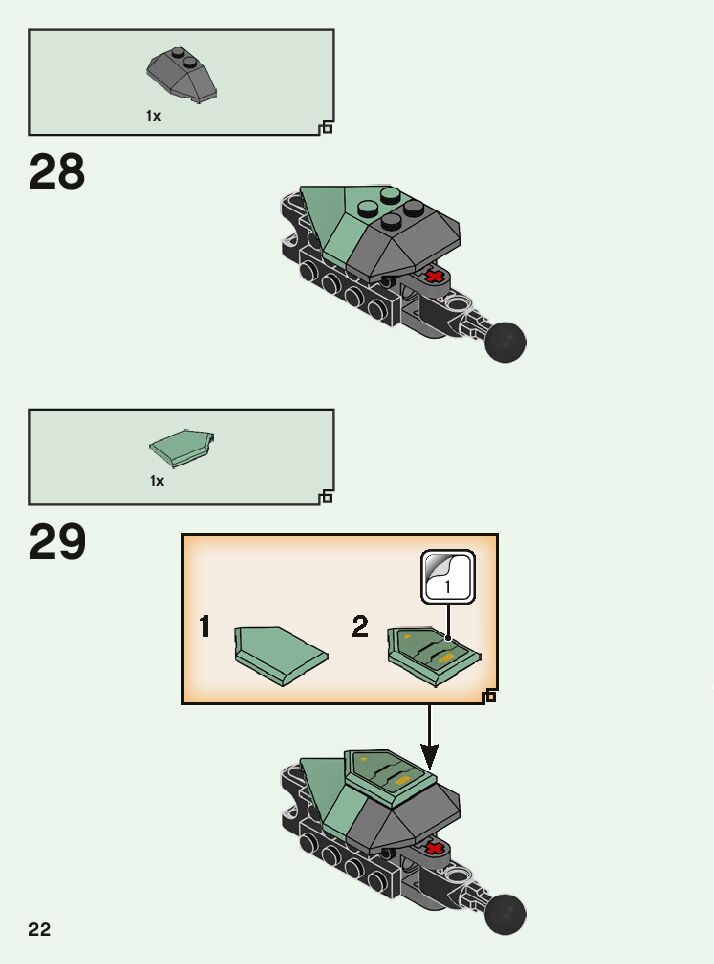 1x

28

1x

29

1

2

1

22