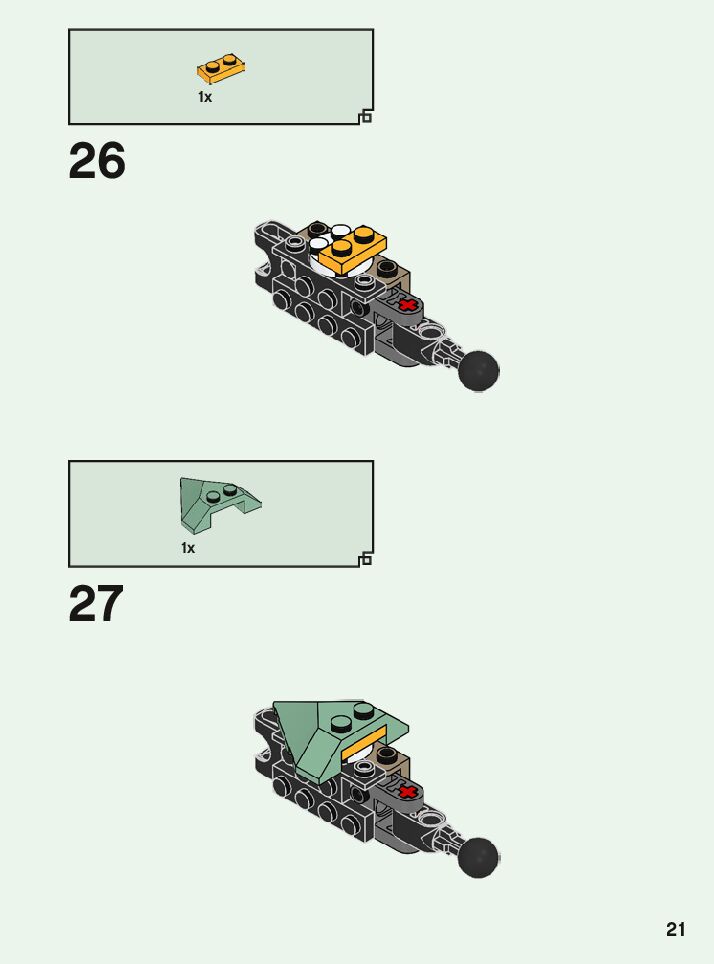 1x

26

1x

27

21