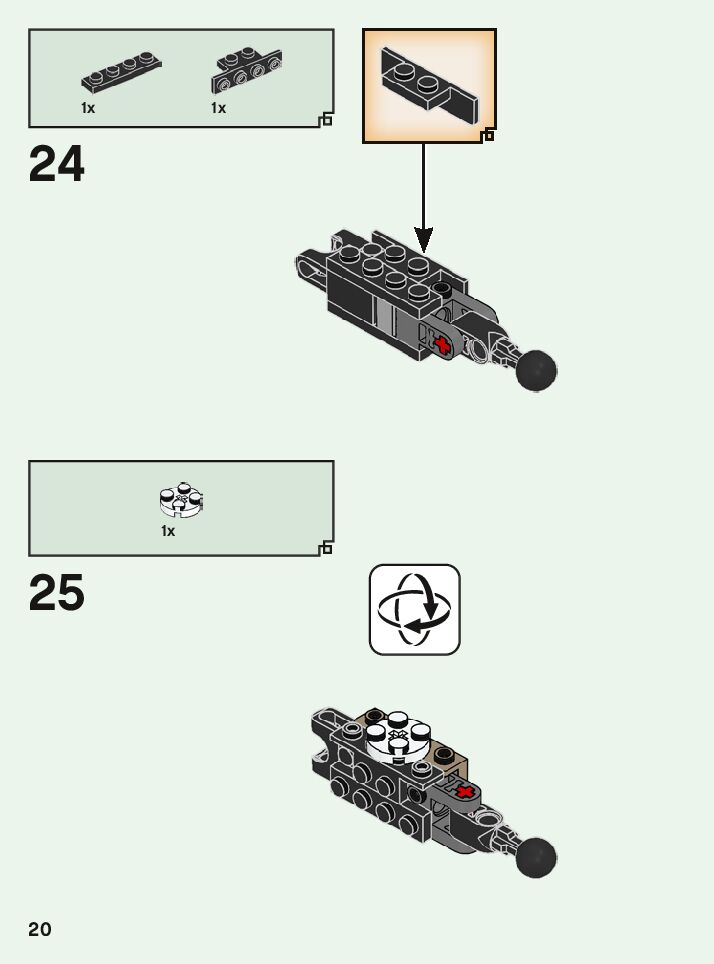 1x 1x

24

1x

25

20