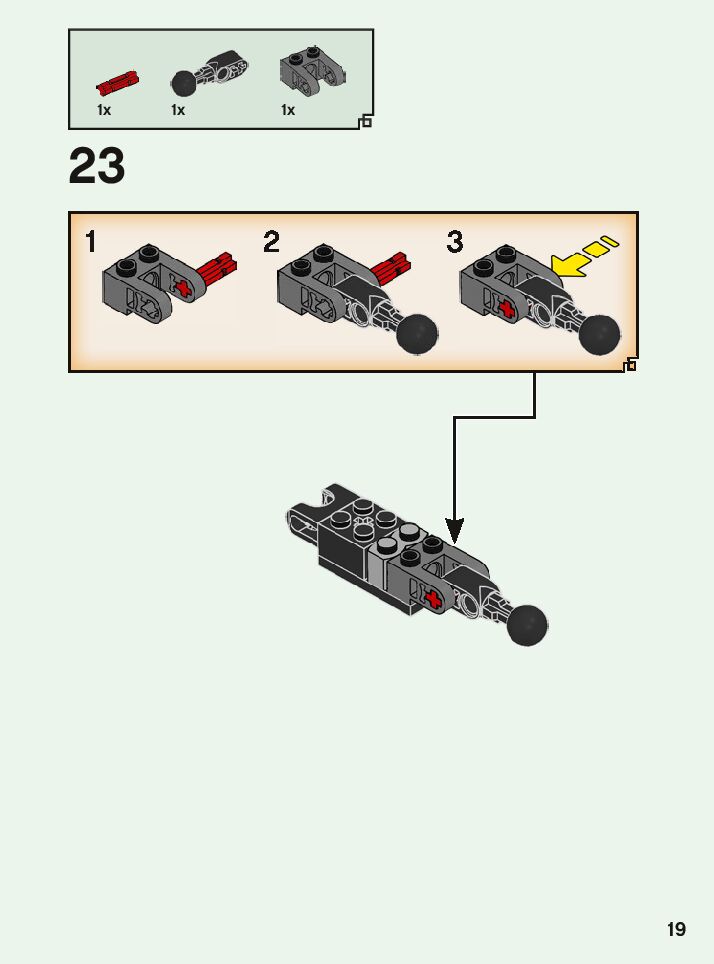 1x 1x 1x

23

1

2

3

19