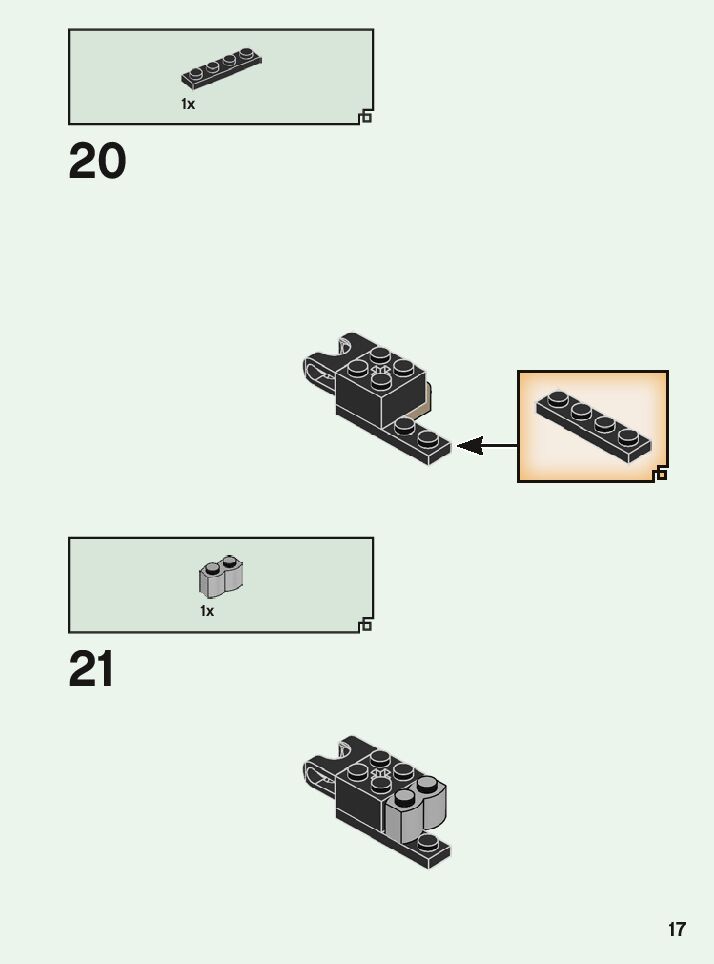 1x

20

1x

21

17