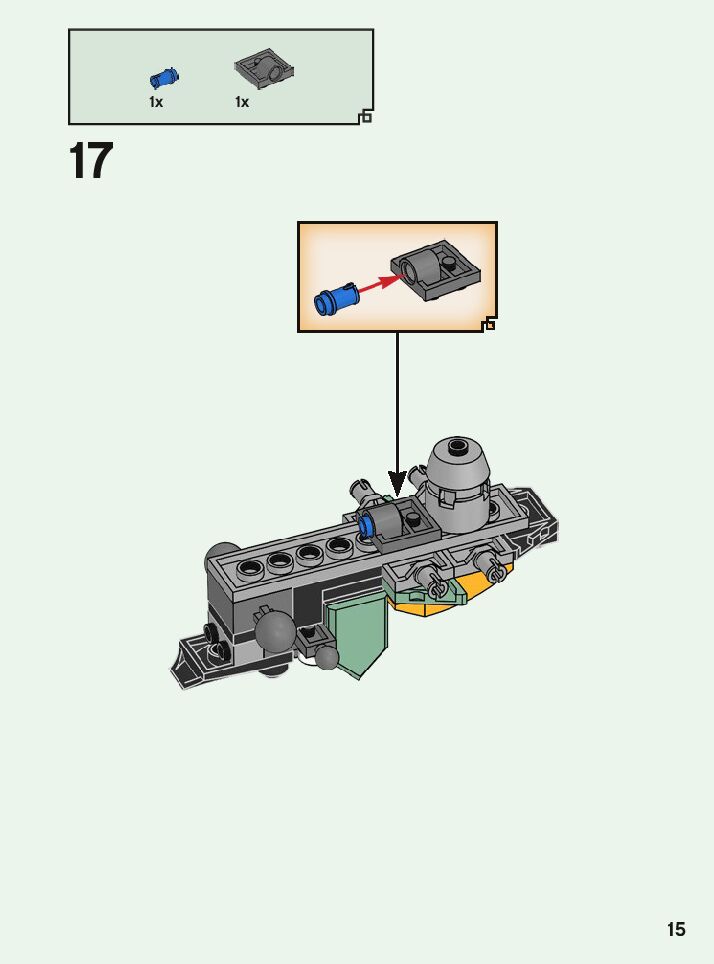 1x 1x

17

15