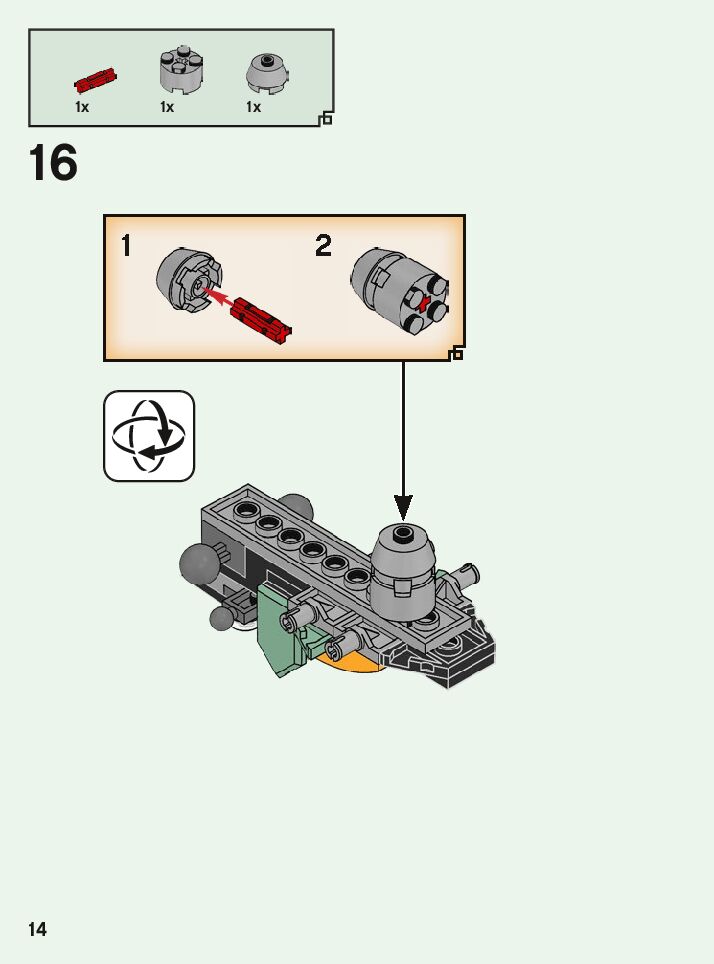 1x 1x 1x

16

1 2

14