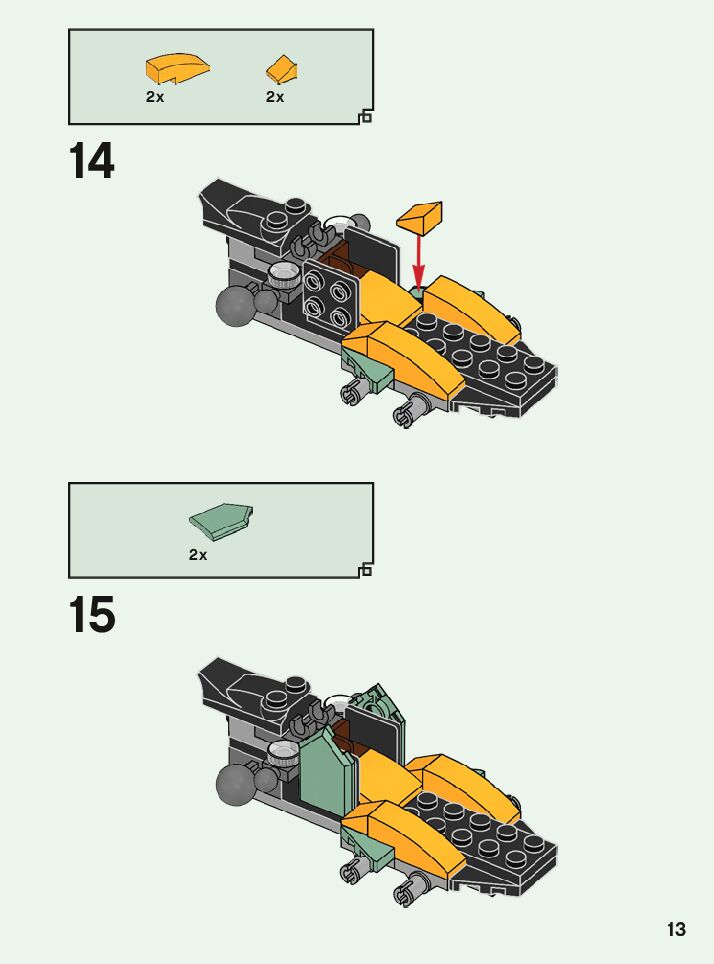 2x
2x
14
2x
15
13